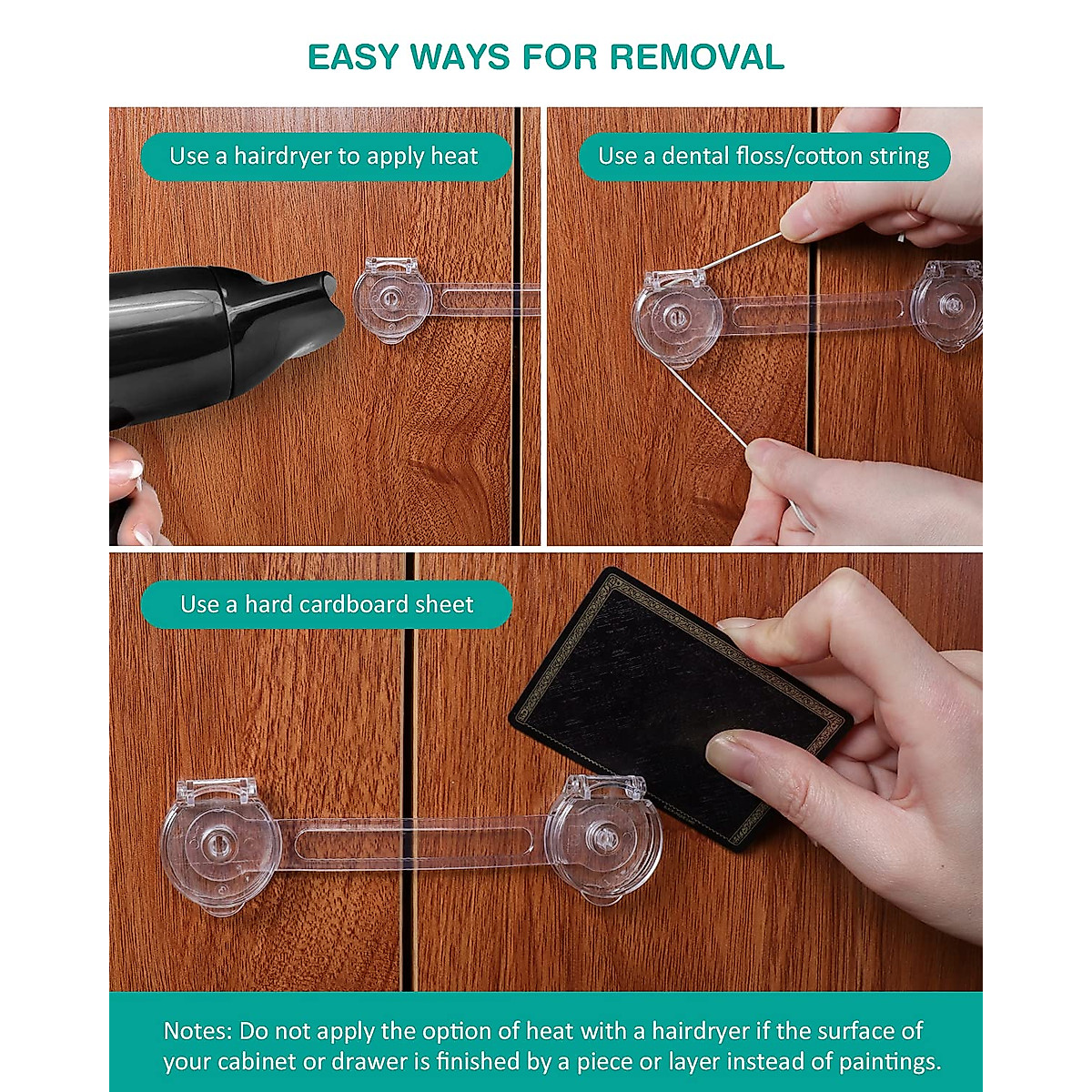 EASY WAYS FOR REMOVAL

Use a hairdryer to apply heat

Use a dental floss/cotton string

Use a hard cardboard sheet

Notes: Do not apply the option of heat with a hairdryer if the surface of your cabinet or drawer is finished by a piece or layer instead of paintings.