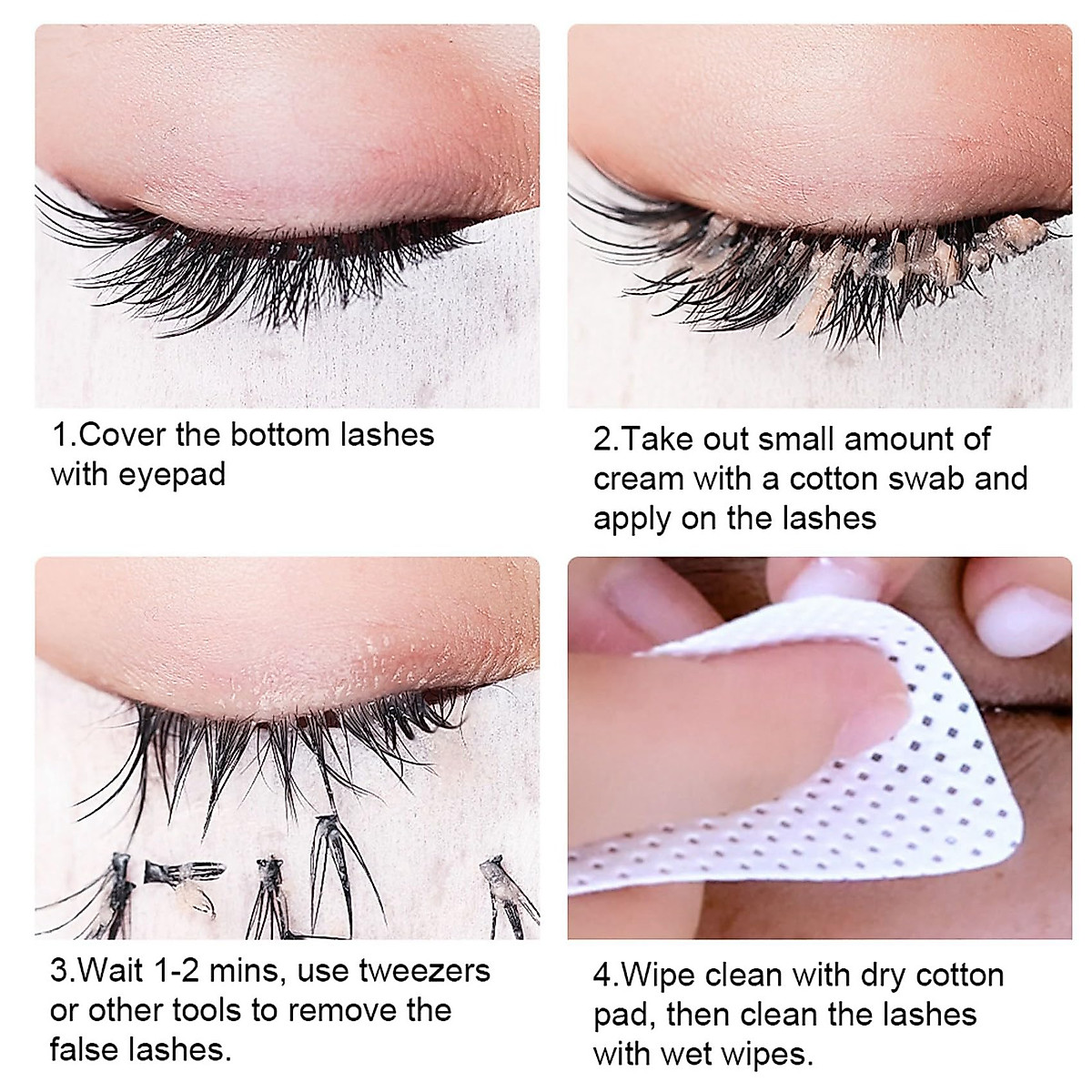 1.Cover the bottom lashes with eyepad

2.Take out small amount of cream with a cotton swab and apply on the lashes

3.Wait 1-2 mins, use tweezers or other tools to remove the false lashes.

4.Wipe clean with dry cotton pad, then clean the lashes with wet wipes.