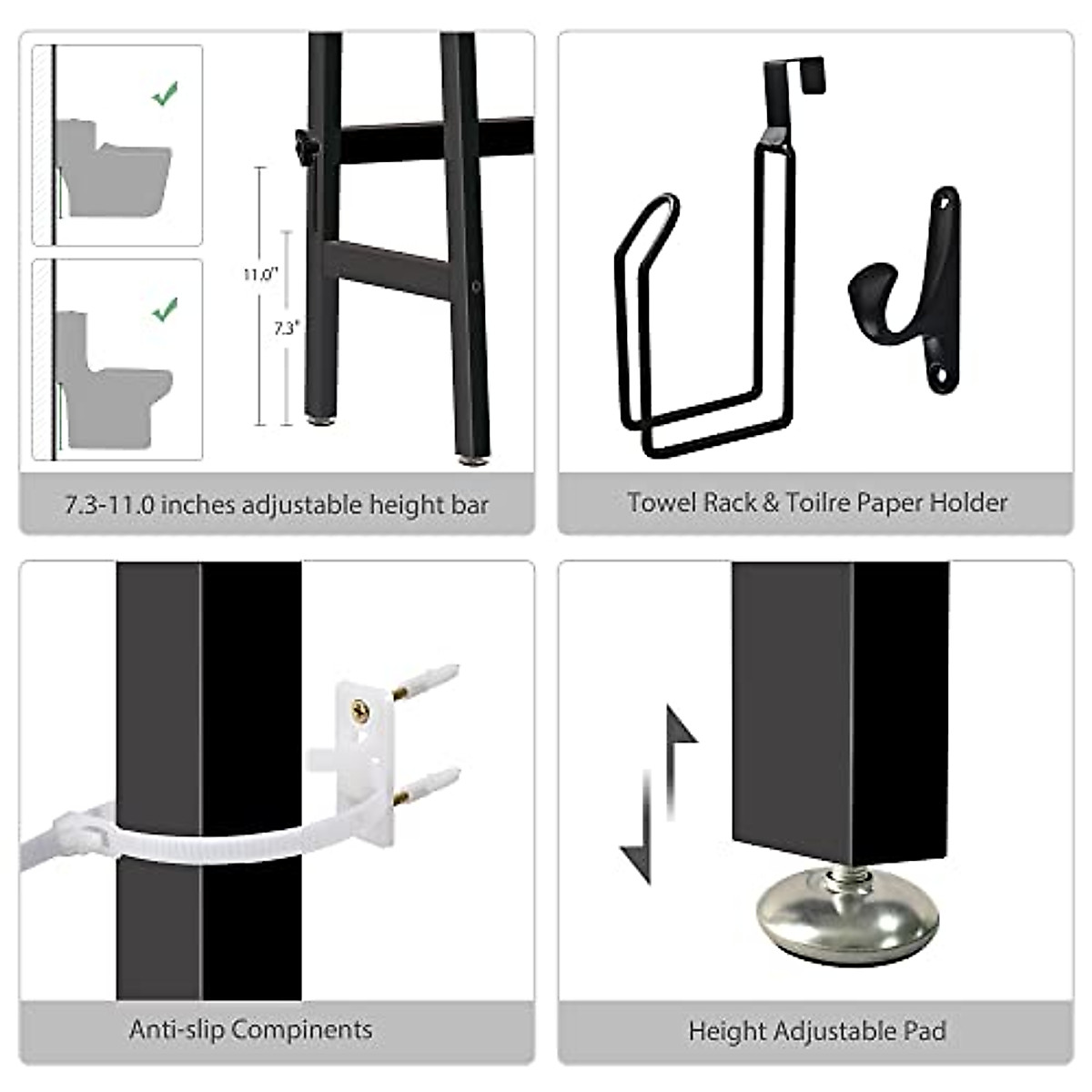 11.0"

7.3"

7.3-11.0 inches adjustable height bar

Towel Rack & Toilre Paper Holder

Anti-slip Compinents

Height Adjustable Pad