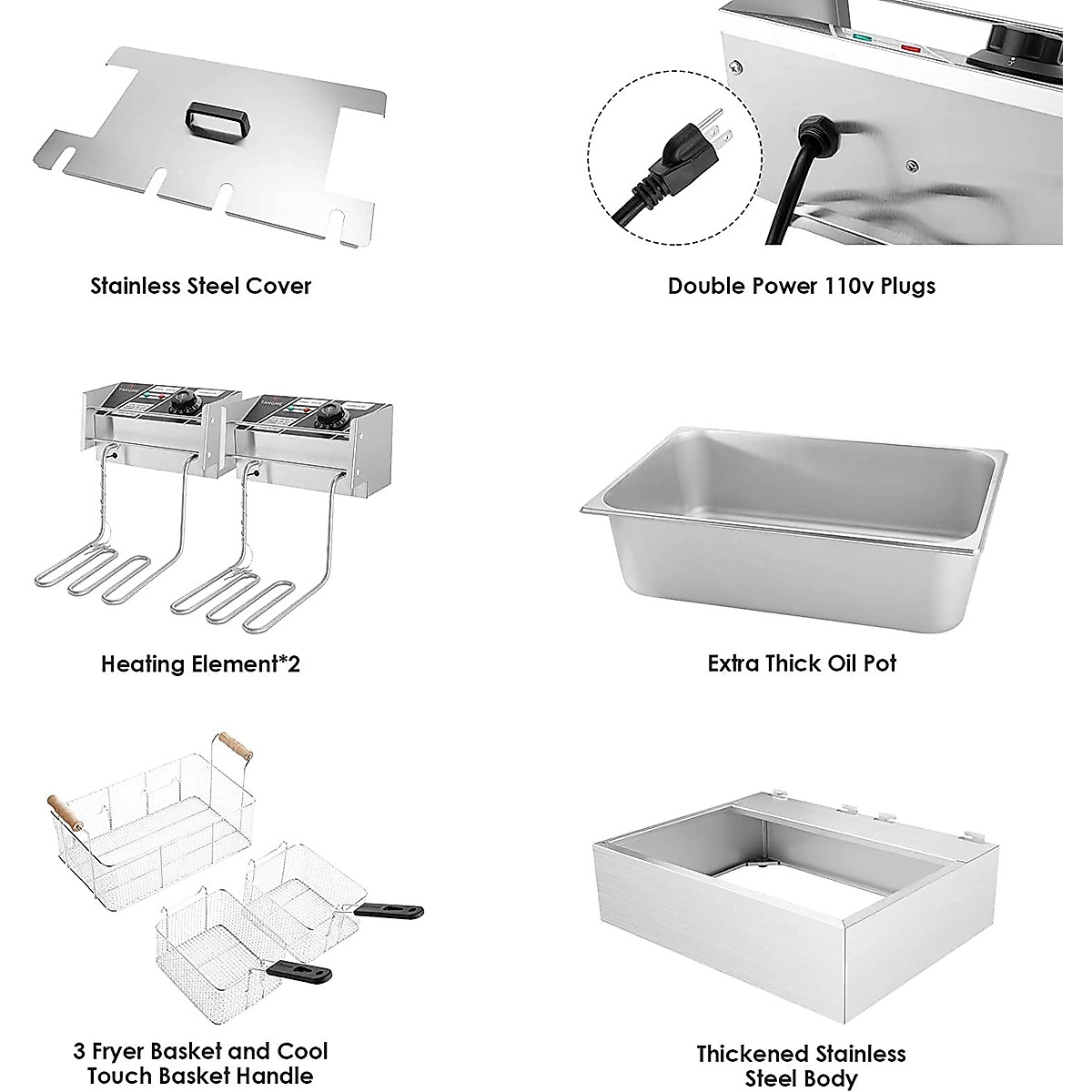 Stainless Steel Cover

Double Power 110v Plugs

TANGME

TANGME

Heating Element*2

Extra Thick Oil Pot

3 Fryer Basket and Cool Touch Basket Handle

Thickened Stainless Steel Body