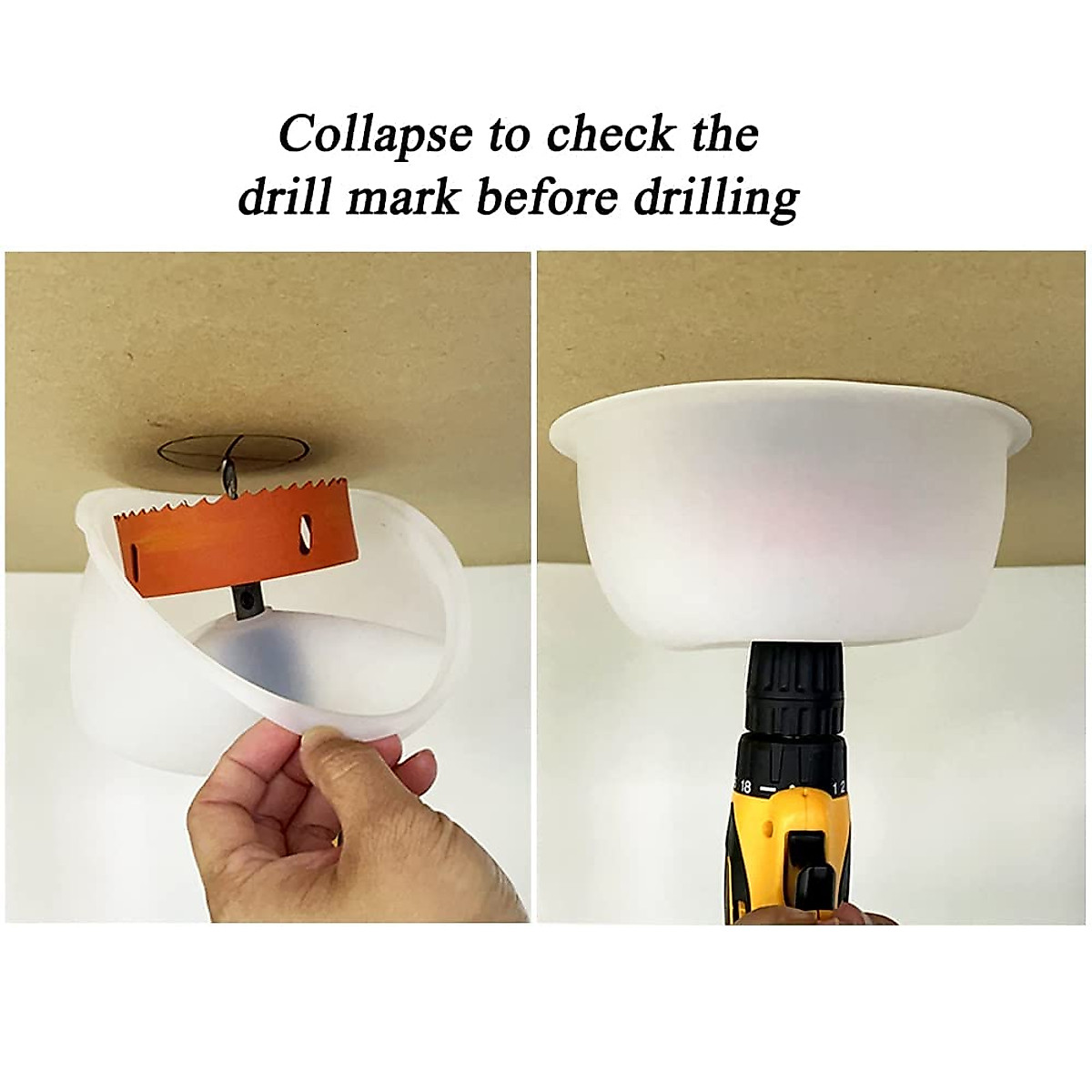 Collapse to check the drill mark before drilling

18

1 2