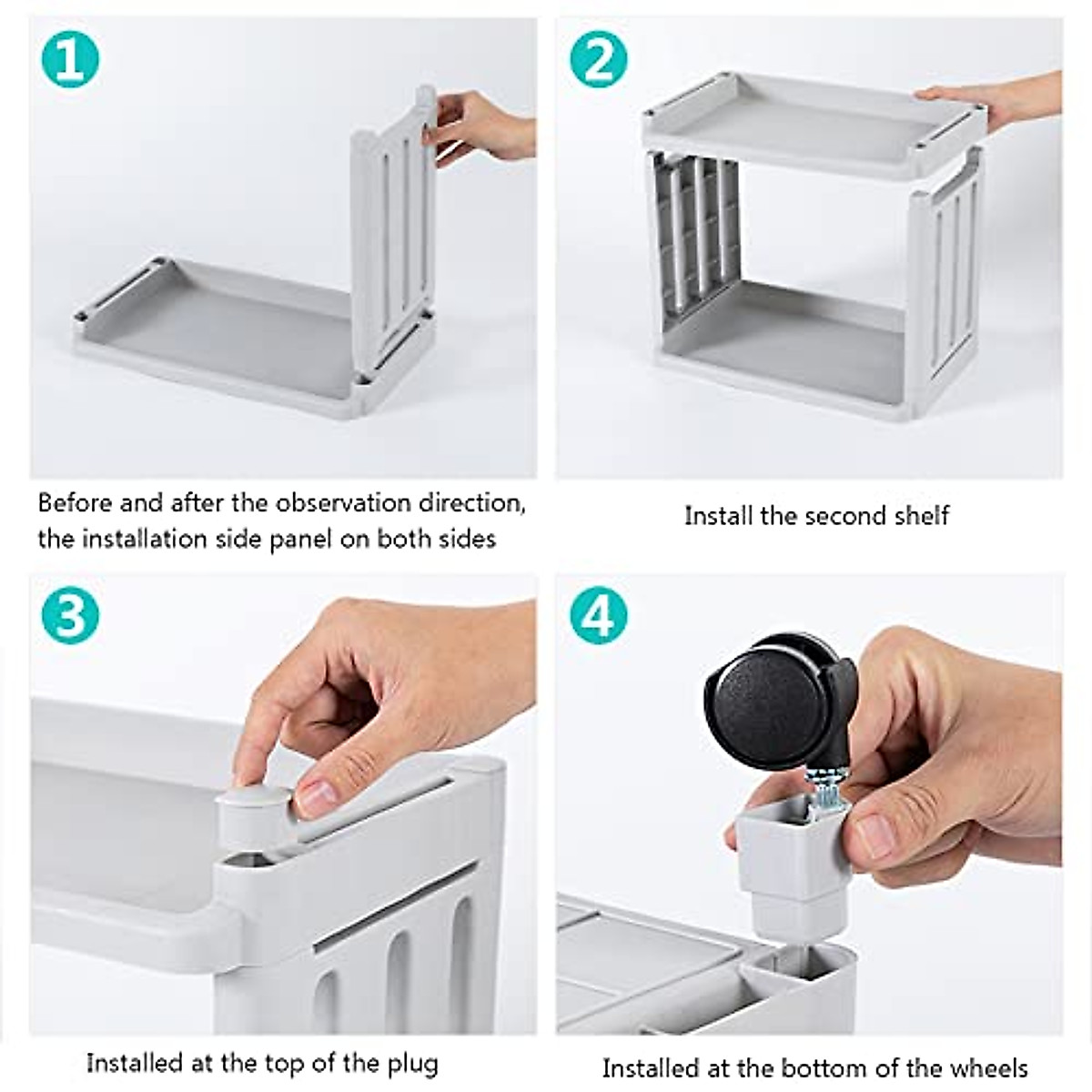 1

Before and after the observation direction, the installation side panel on both sides

2

Install the second shelf

3

Installed at the top of the plug

4

Installed at the bottom of the wheels