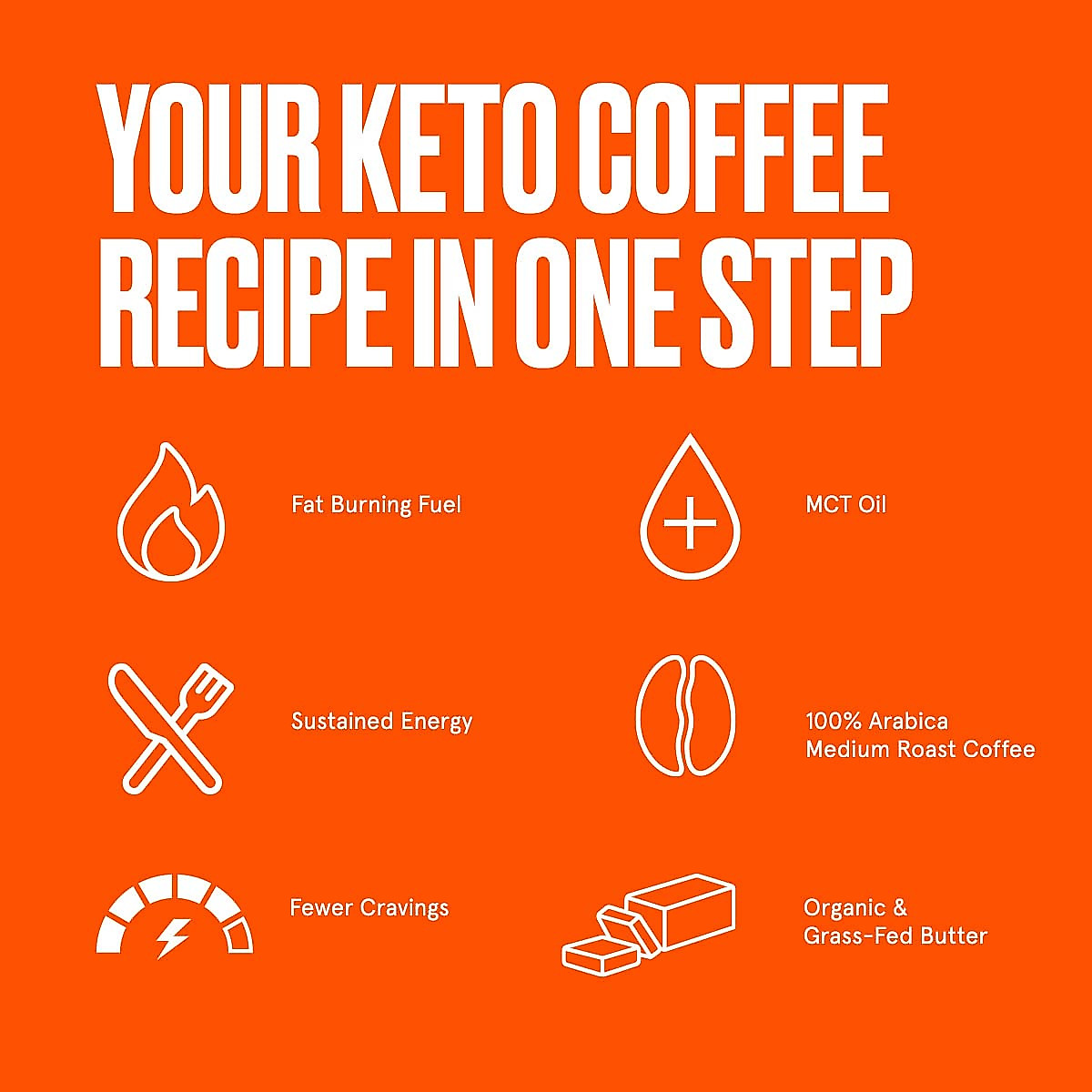 YOUR KETO COFFEE RECIPE IN ONE STEP

Fat Burning Fuel

Sustained Energy

Fewer Cravings

MCT Oil

100% Arabica
Medium Roast Coffee

Organic &
Grass-Fed Butter