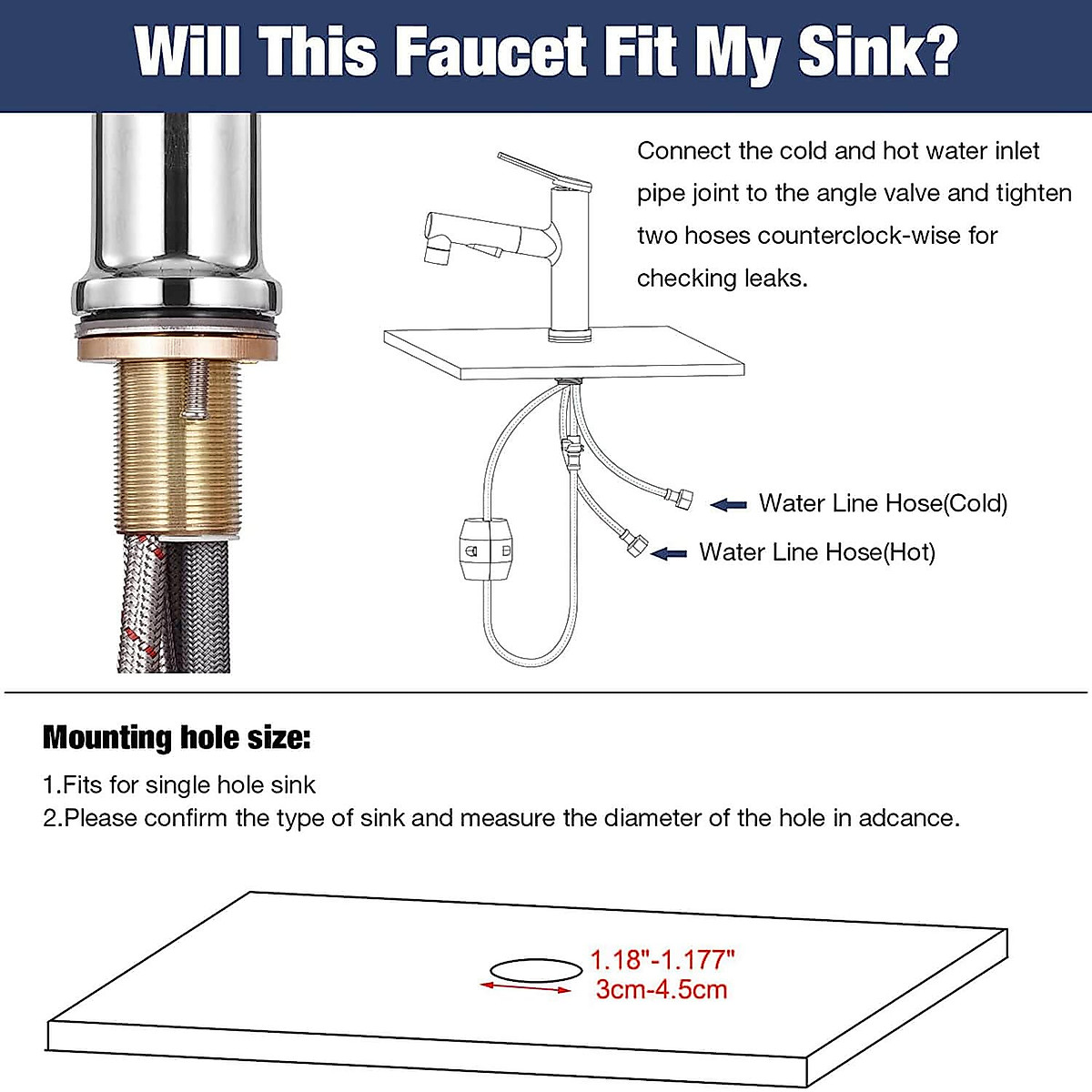 Will This Faucet Fit My Sink?

Connect the cold and hot water inlet pipe joint to the angle valve and tighten two hoses counterclock-wise for checking leaks.

Water Line Hose(Cold)

Water Line Hose(Hot)

Mounting hole size:

1.Fits for single hole sink
2.Please confirm the type of sink and measure the diameter of the hole in adcance.

1.18"-1.177"
3cm-4.5cm