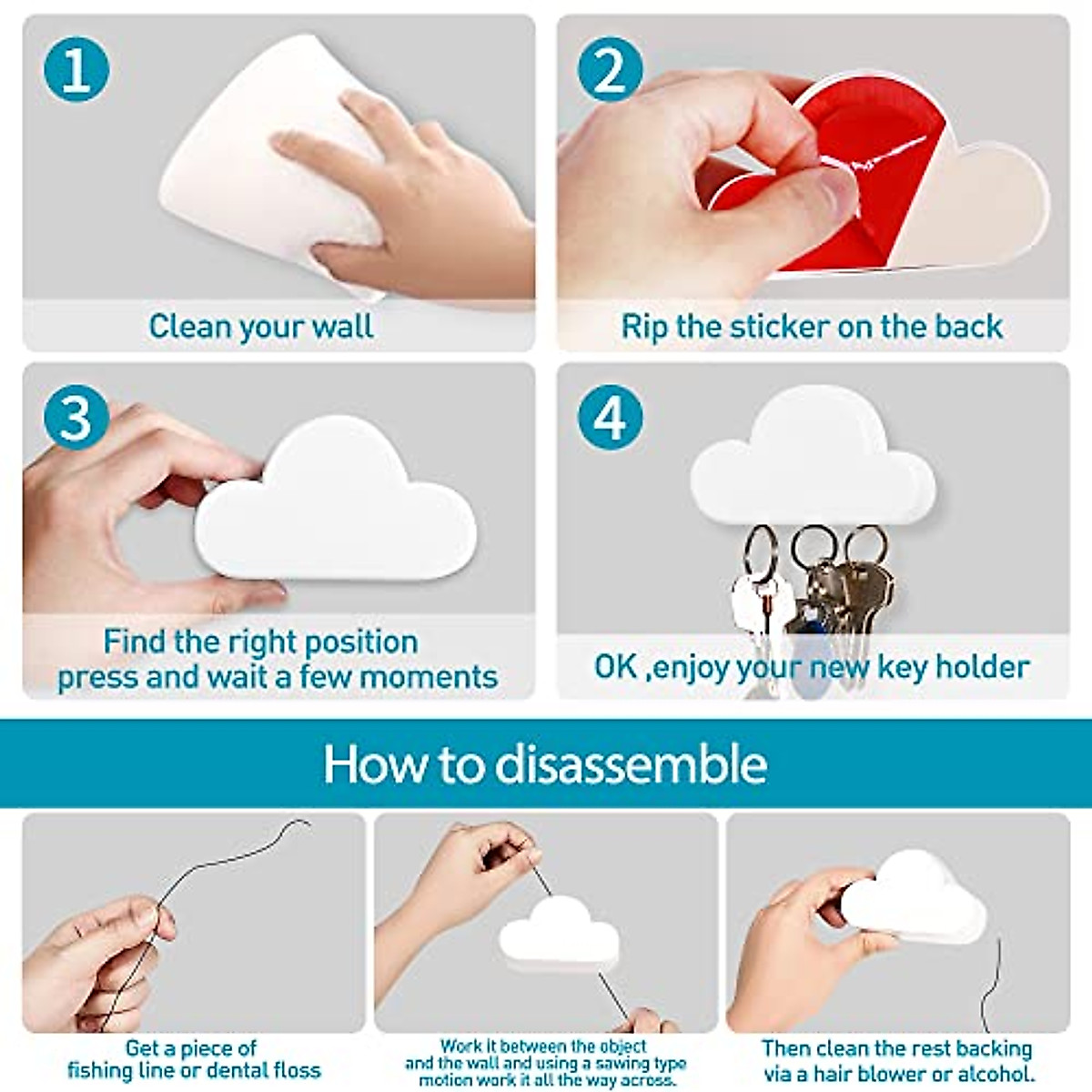 1

Clean your wall

2

Rip the sticker on the back

3

Find the right position press and wait a few moments

4

OK ,enjoy your new key holder

How to disassemble

Get a piece of fishing line or dental floss

Work it between the object and the wall and using a sawing type motion work it all the way across.

Then clean the rest backing via a hair blower or alcohol.