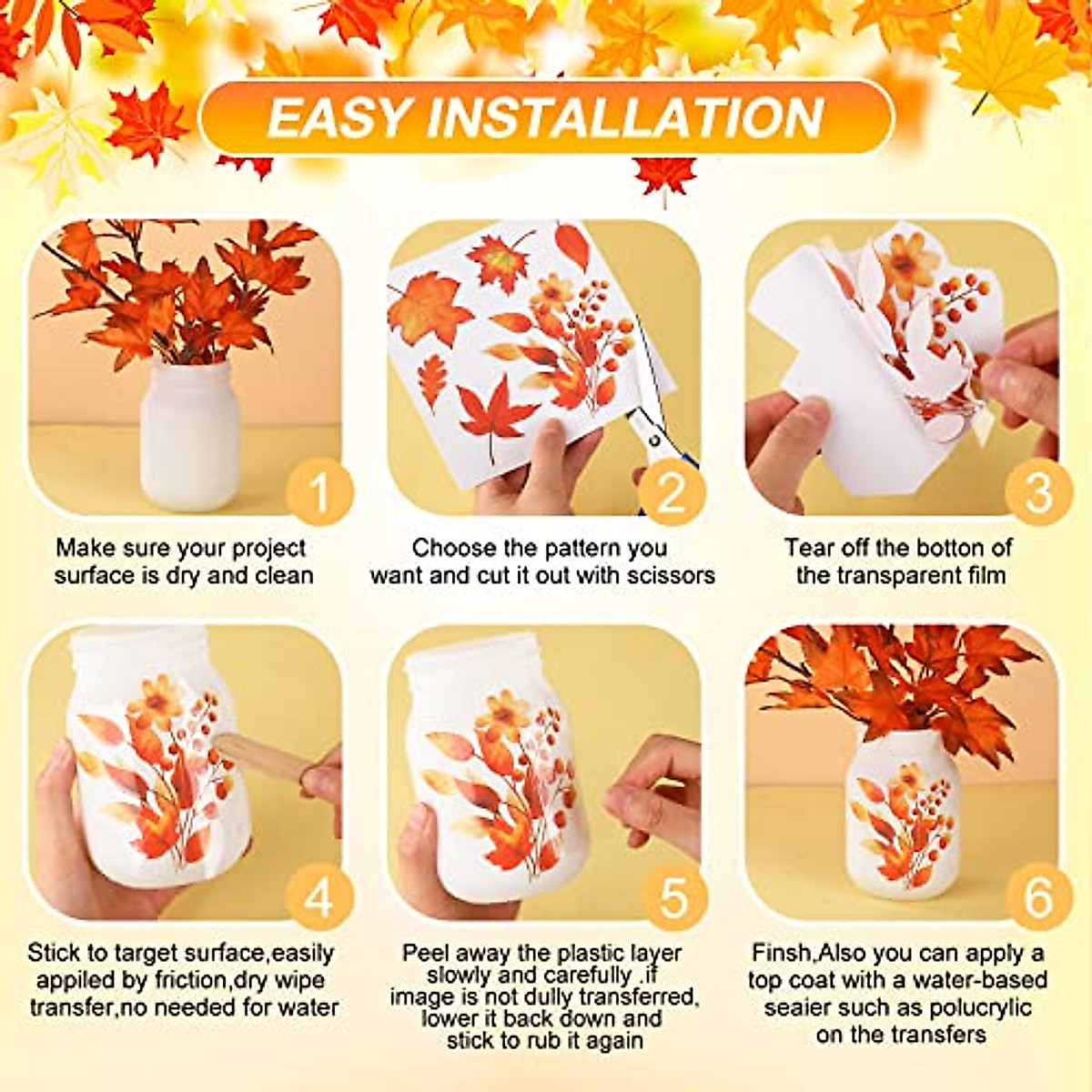 EASY INSTALLATION

1

Make sure your project surface is dry and clean

2

Choose the pattern you want and cut it out with scissors

3

Tear off the botton of the transparent film

4

Stick to target surface,easily appiled by friction,dry wipe transfer,no needed for water

5

Peel away the plastic layer slowly and carefully .if image is not dully transferred, lower it back down and stick to rub it again

6

Finsh,Also you can apply a top coat with a water-based seaier such as polucrylic on the transfers