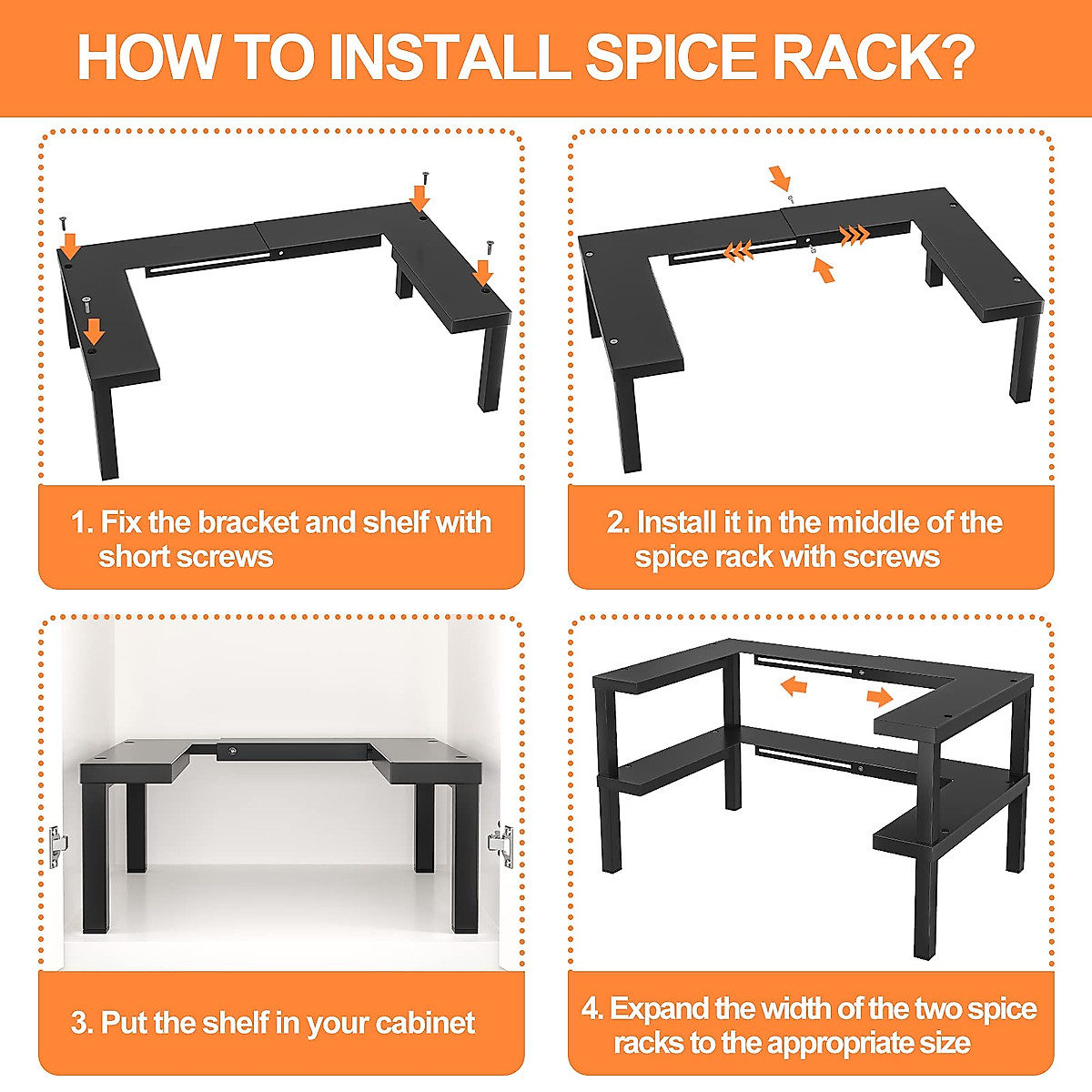 HOW TO INSTALL SPICE RACK?

1. Fix the bracket and shelf with short screws

2. Install it in the middle of the spice rack with screws

3. Put the shelf in your cabinet

4. Expand the width of the two spice racks to the appropriate size