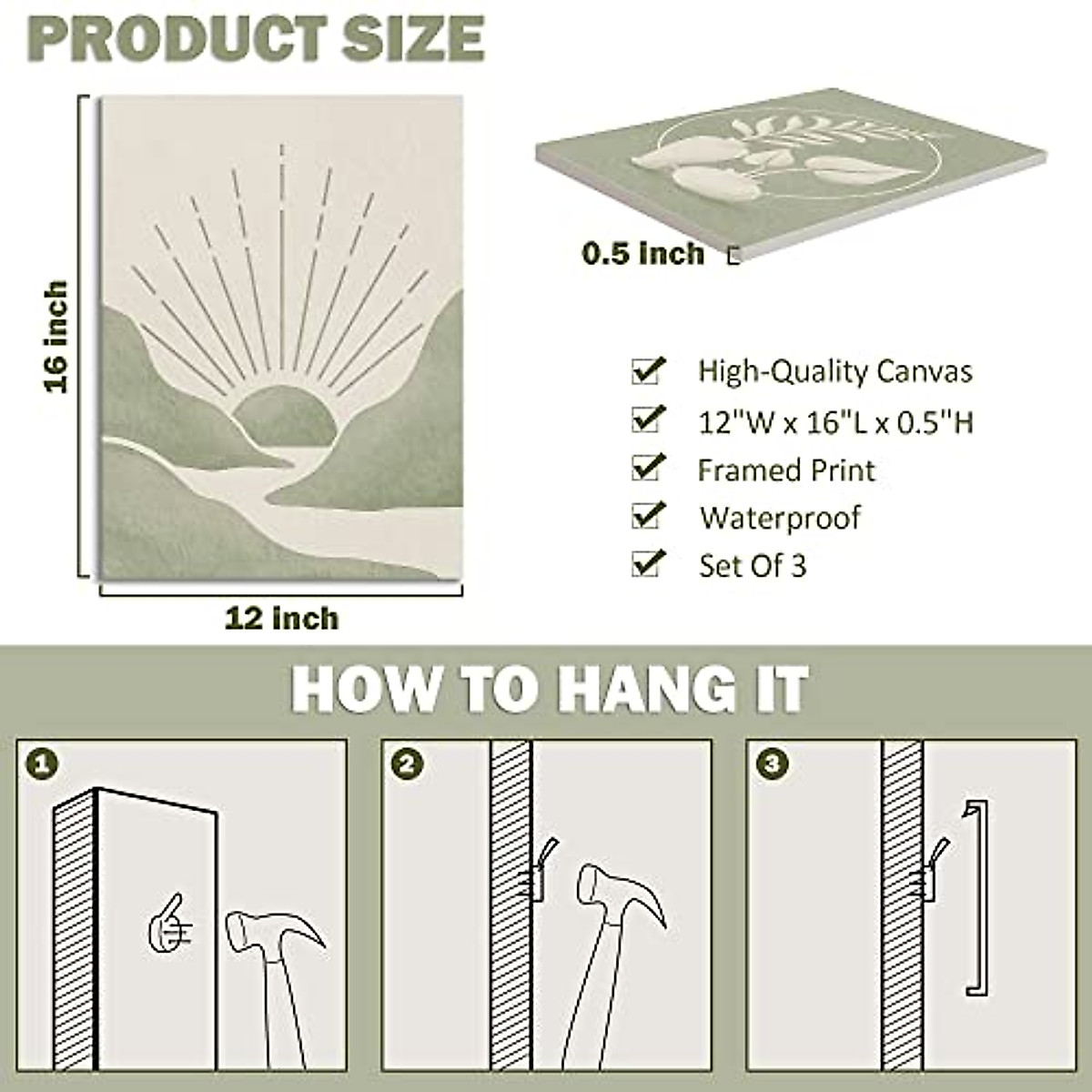 PRODUCT SIZE

16 inch

12 inch

0.5 inch

High-Quality Canvas
12"W x 16"L x 0.5"H
Framed Print
Waterproof
Set Of 3

HOW TO HANG IT

1

2

3