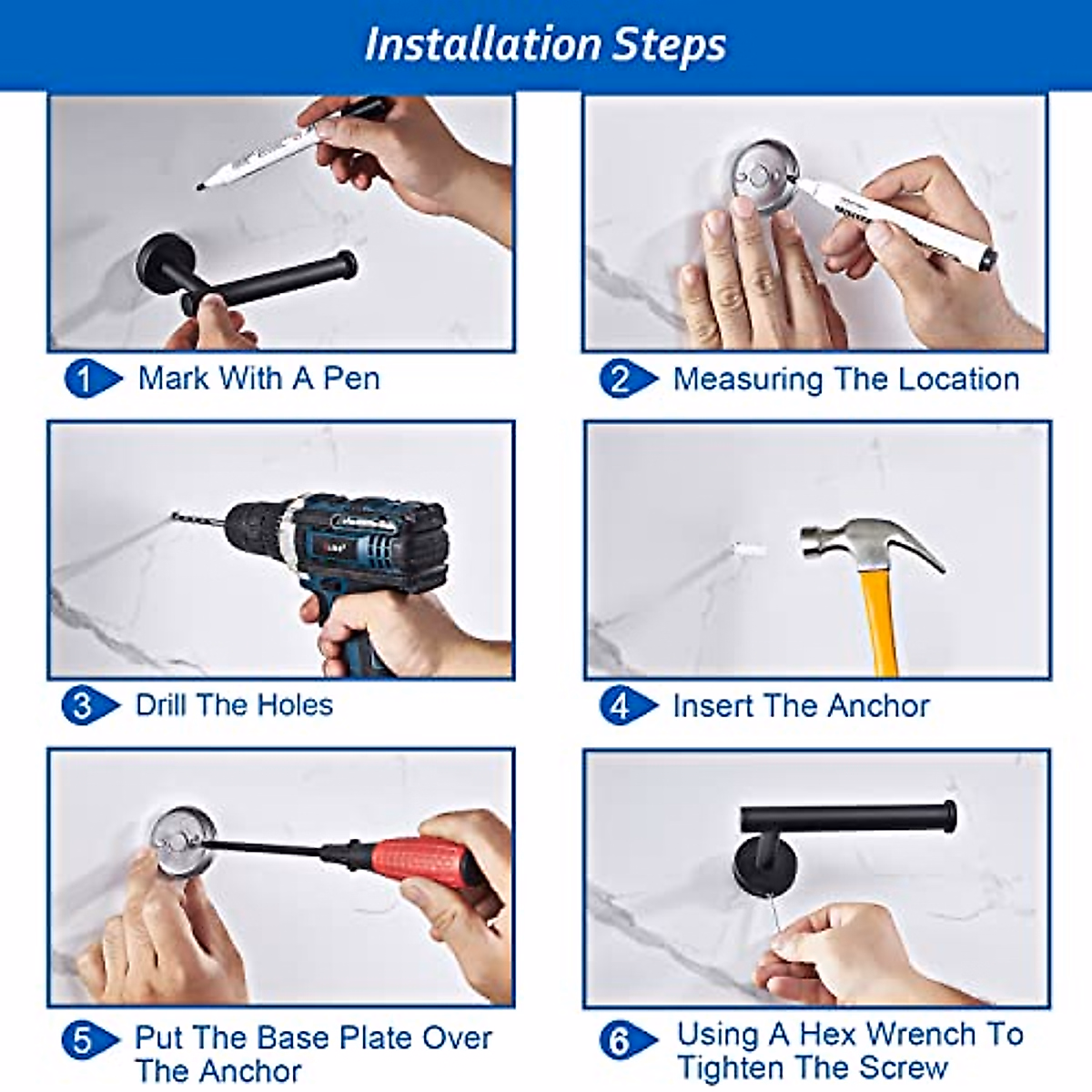 Installation Steps

1 Mark With A Pen

2 Measuring The Location

3 Drill The Holes

4 Insert The Anchor

5 Put The Base Plate Over The Anchor

6 Using A Hex Wrench To Tighten The Screw