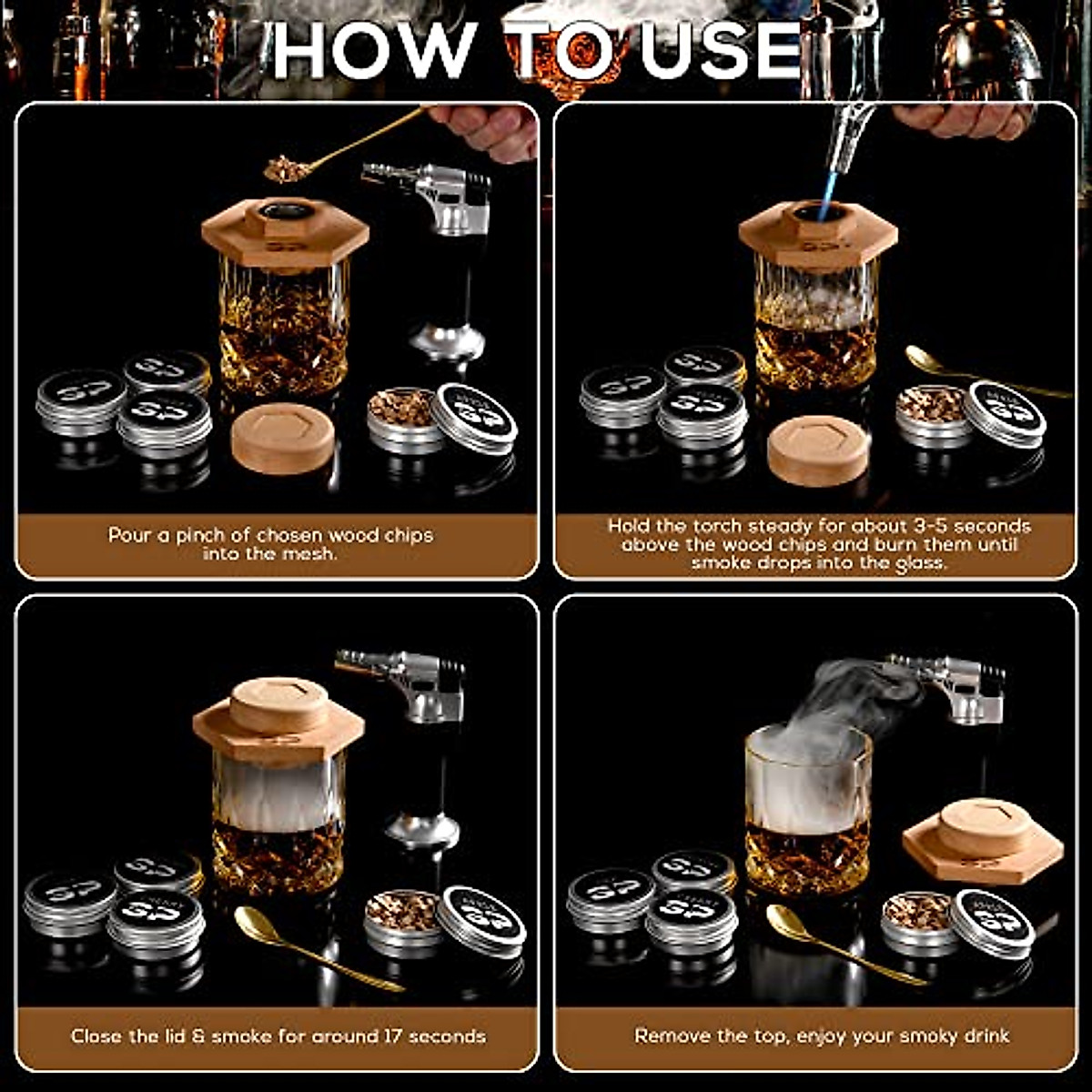 HOW TO USE

Pour a pinch of chosen wood chips into the mesh.

Hold the torch steady for about 3-5 seconds above the wood chips and burn them until smoke drops into the glass.

Close the lid & smoke for around 17 seconds

Remove the top, enjoy your smoky drink