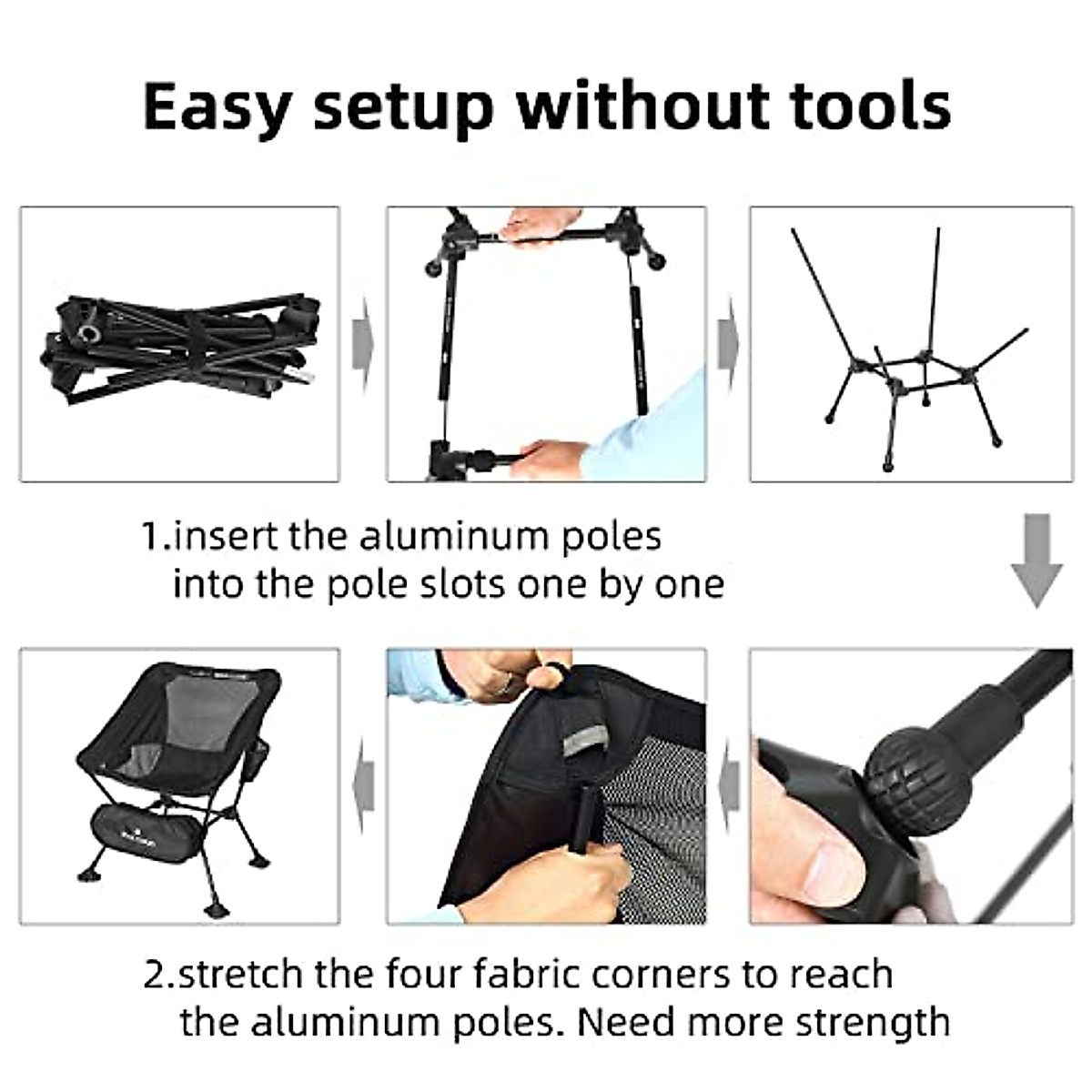 Easy setup without tools

1.insert the aluminum poles into the pole slots one by one

2.stretch the four fabric corners to reach the aluminum poles. Need more strength