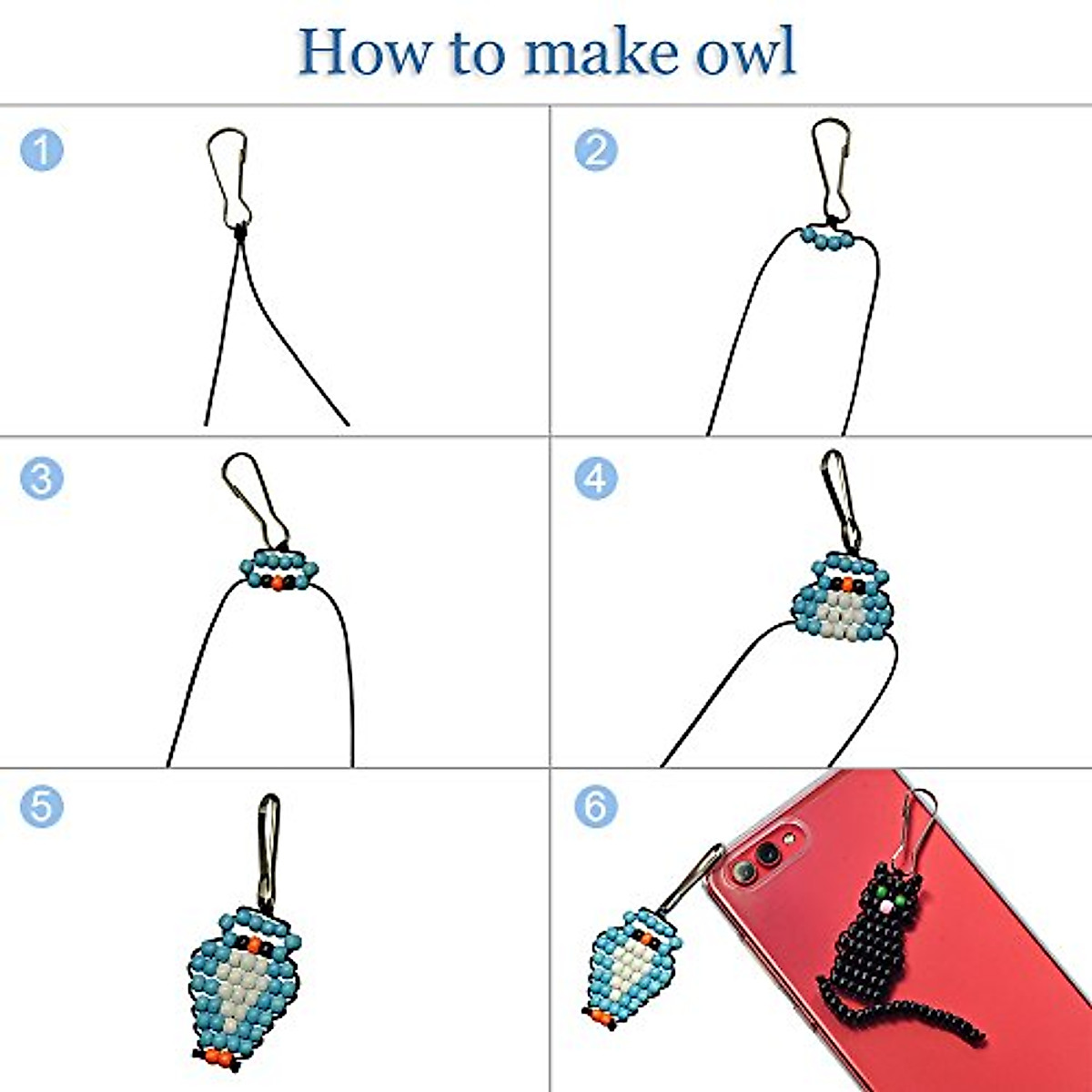 How to make owl

1

2

3

4

5

6