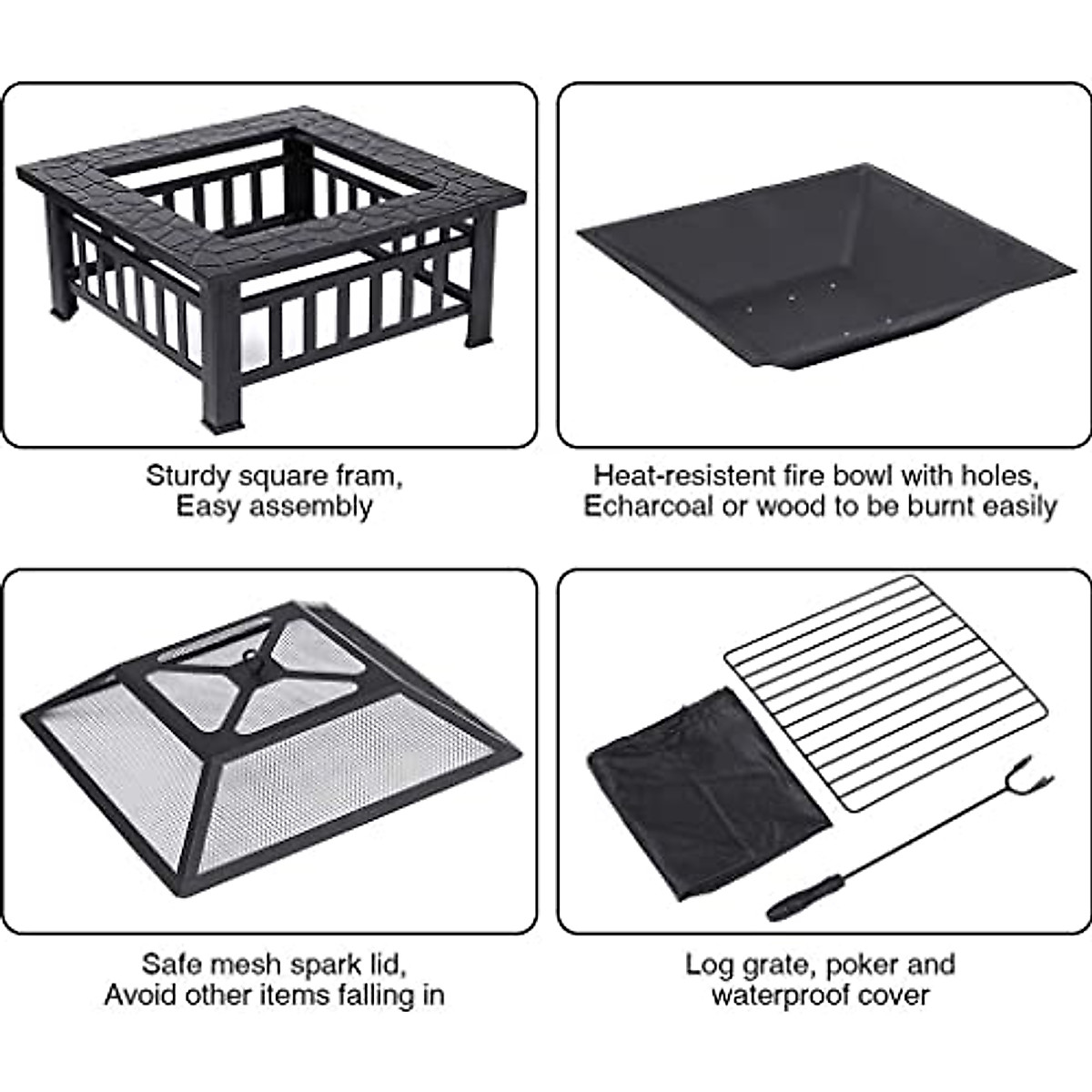 Sturdy square fram,
Easy assembly

Heat-resistent fire bowl with holes,
Echarcoal or wood to be burnt easily

Safe mesh spark lid,
Avoid other items falling in

Log grate, poker and
waterproof cover