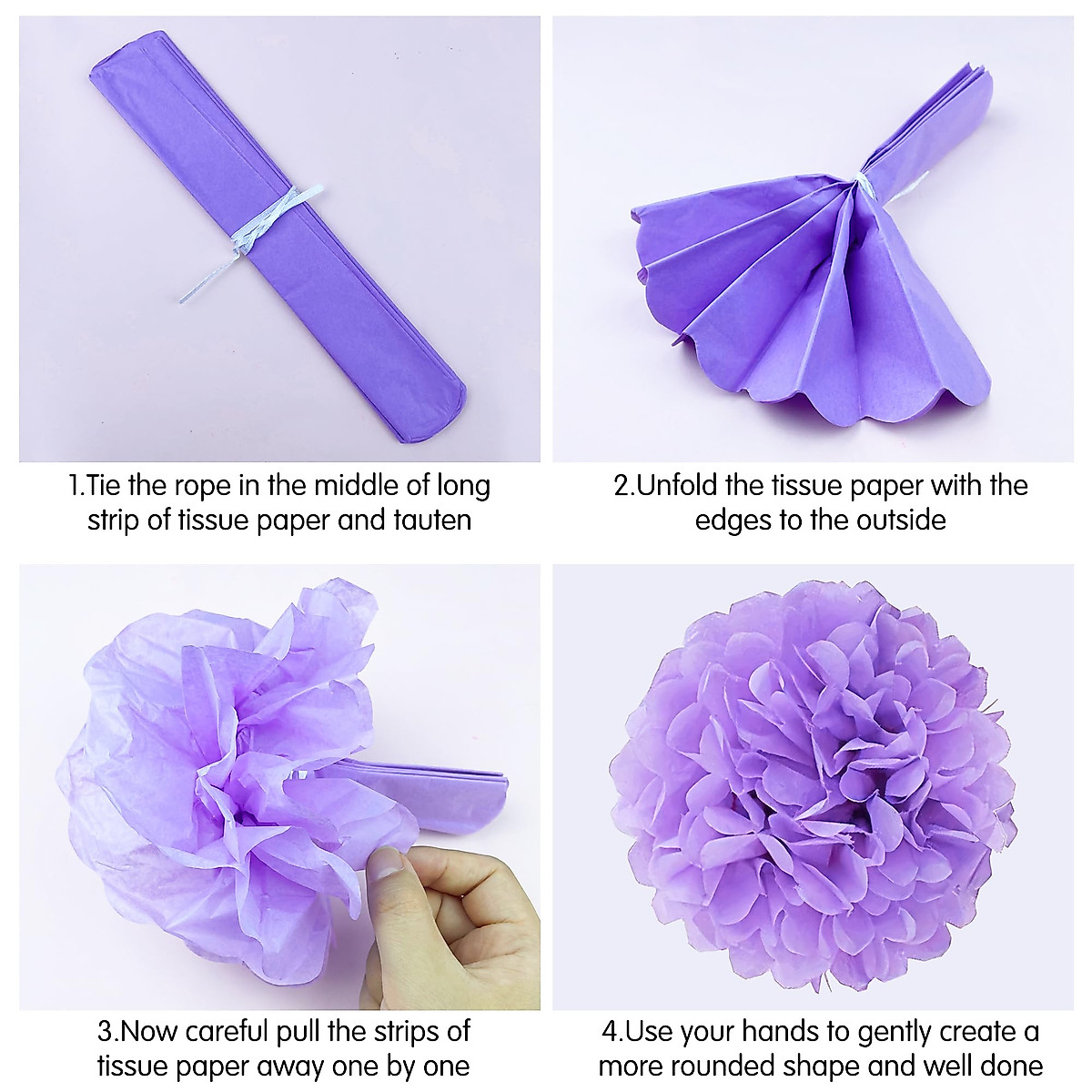 1.Tie the rope in the middle of long strip of tissue paper and tauten

2.Unfold the tissue paper with the edges to the outside

3.Now careful pull the strips of tissue paper away one by one

4.Use your hands to gently create a more rounded shape and well done