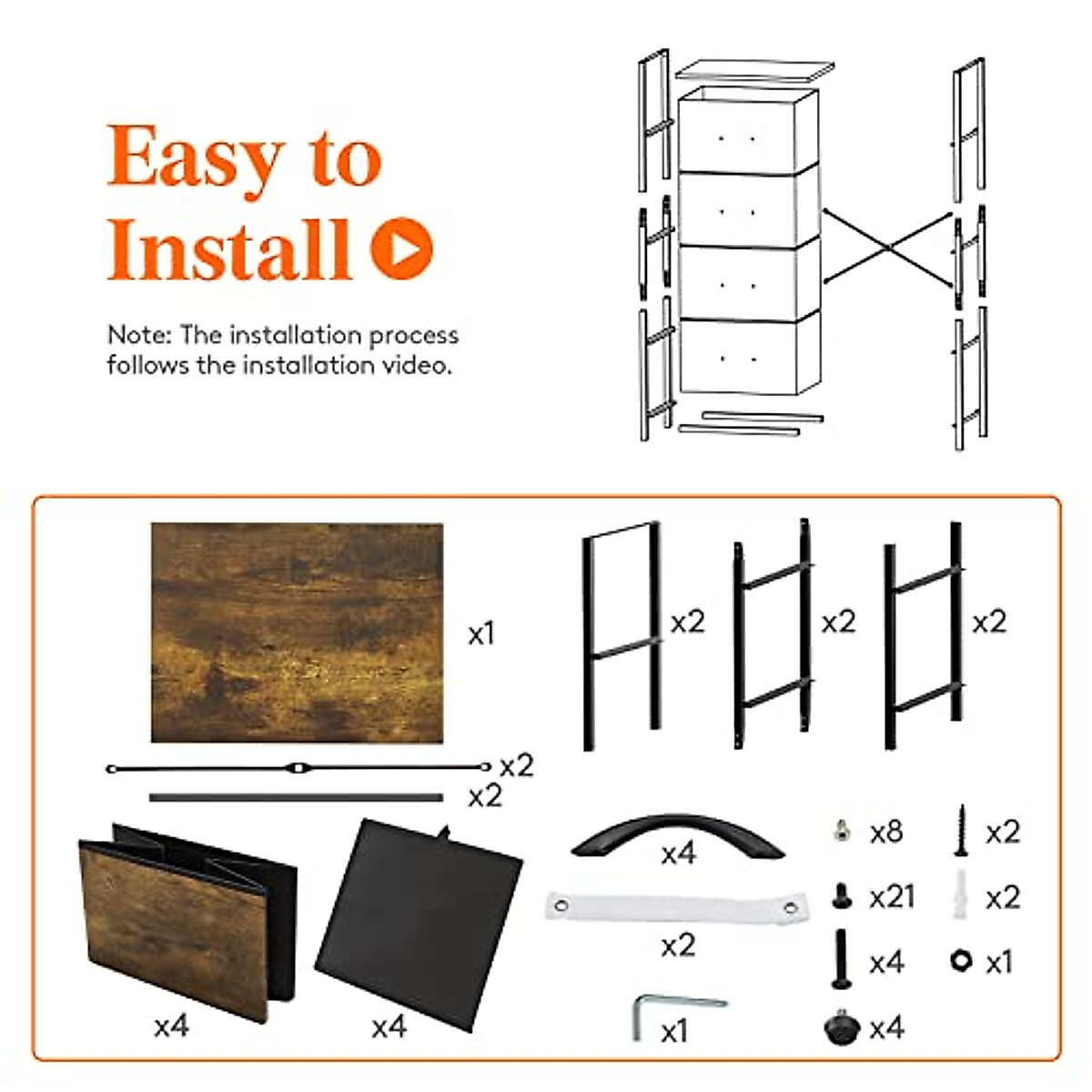 Easy to Install

Note: The installation process follows the installation video.

x1

x2

x2

x2

x2

x2

x4

x4

x4

x2

x1

x8

x21

x4

x4

x2

x2

x1