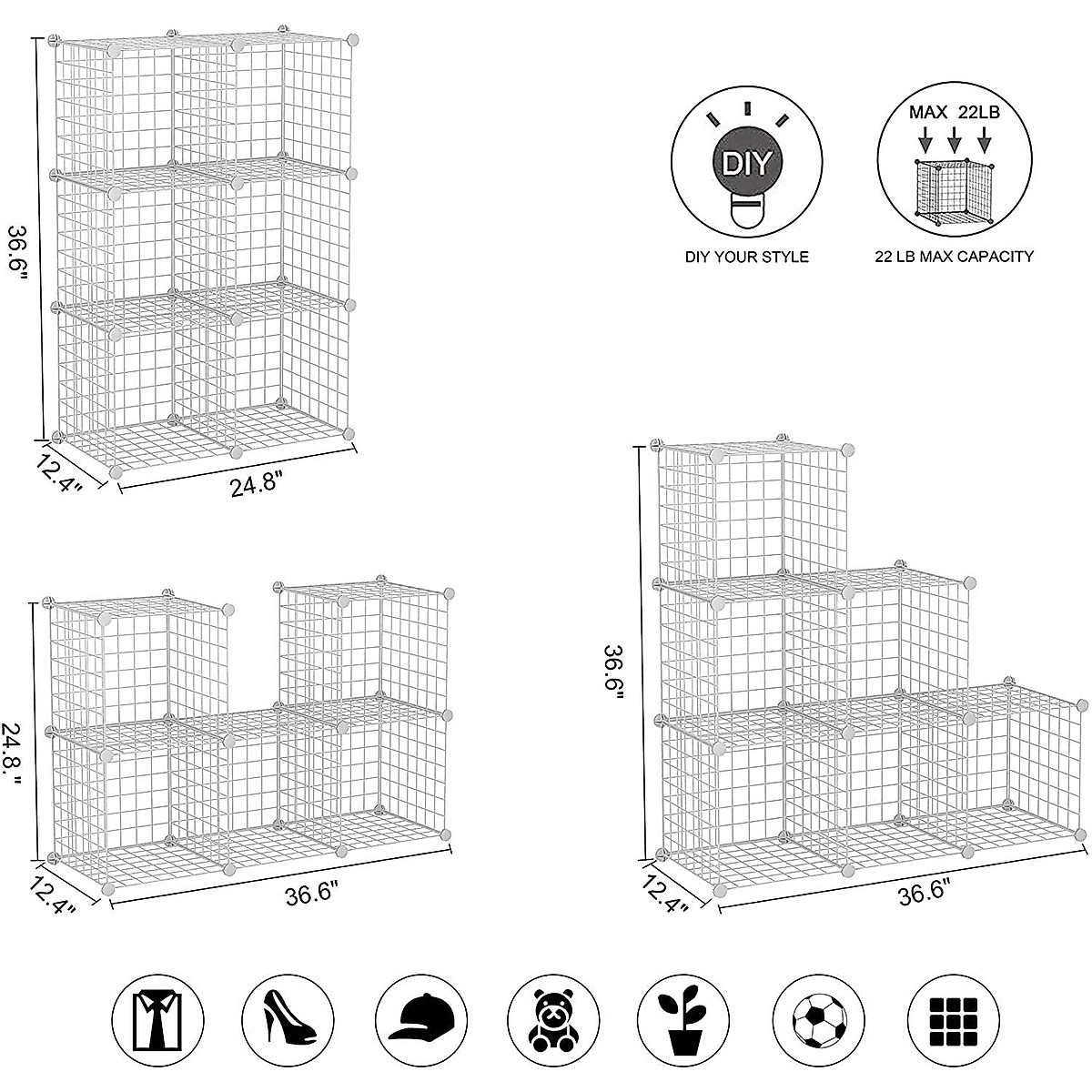 36.6"
12.4"
24.8"

DIY
DIY YOUR STYLE

MAX 22LB
22 LB MAX CAPACITY

24.8."
12.4"
36.6"

36.6"
12.4"
36.6"