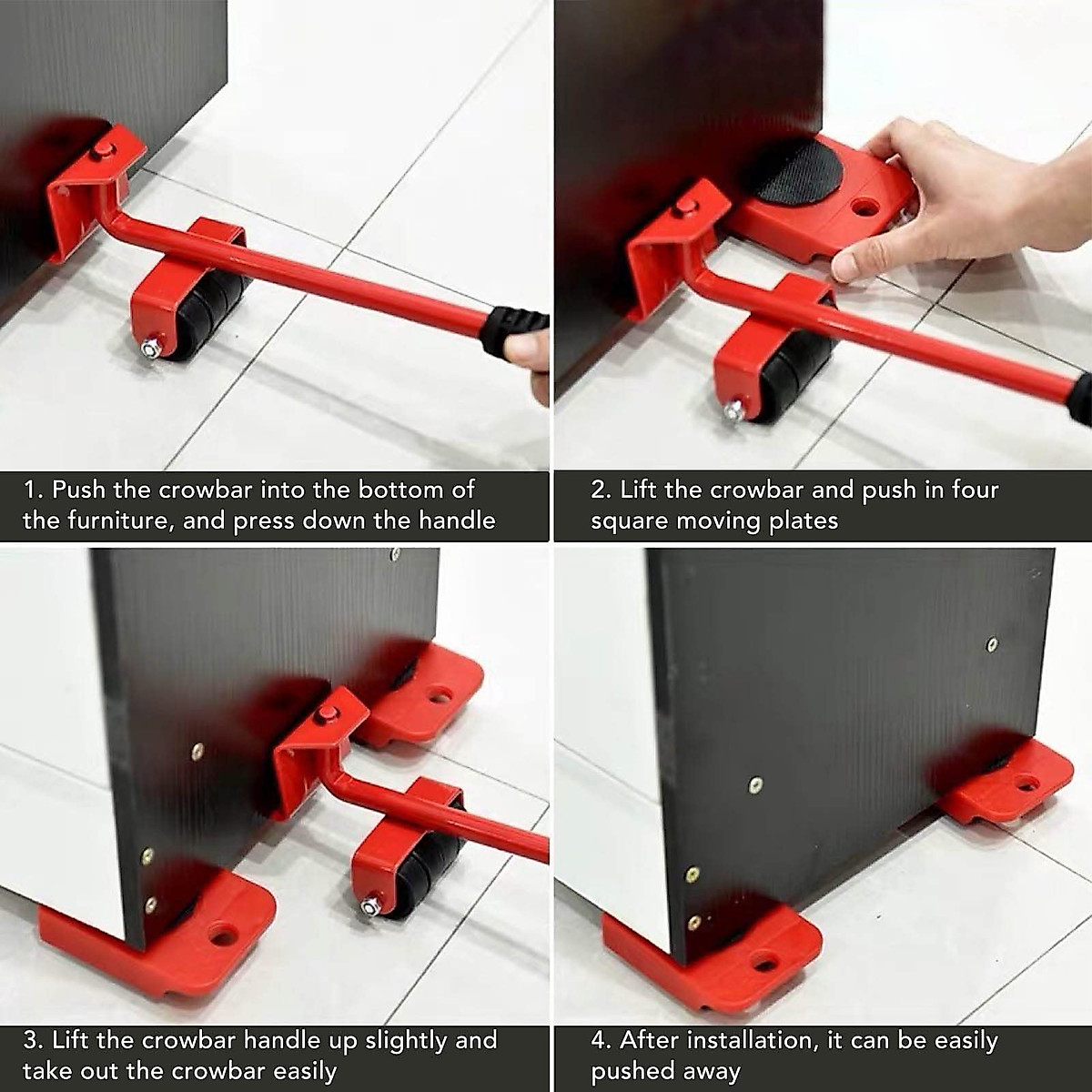 1. Push the crowbar into the bottom of the furniture, and press down the handle

2. Lift the crowbar and push in four square moving plates

3. Lift the crowbar handle up slightly and take out the crowbar easily

4. After installation, it can be easily pushed away