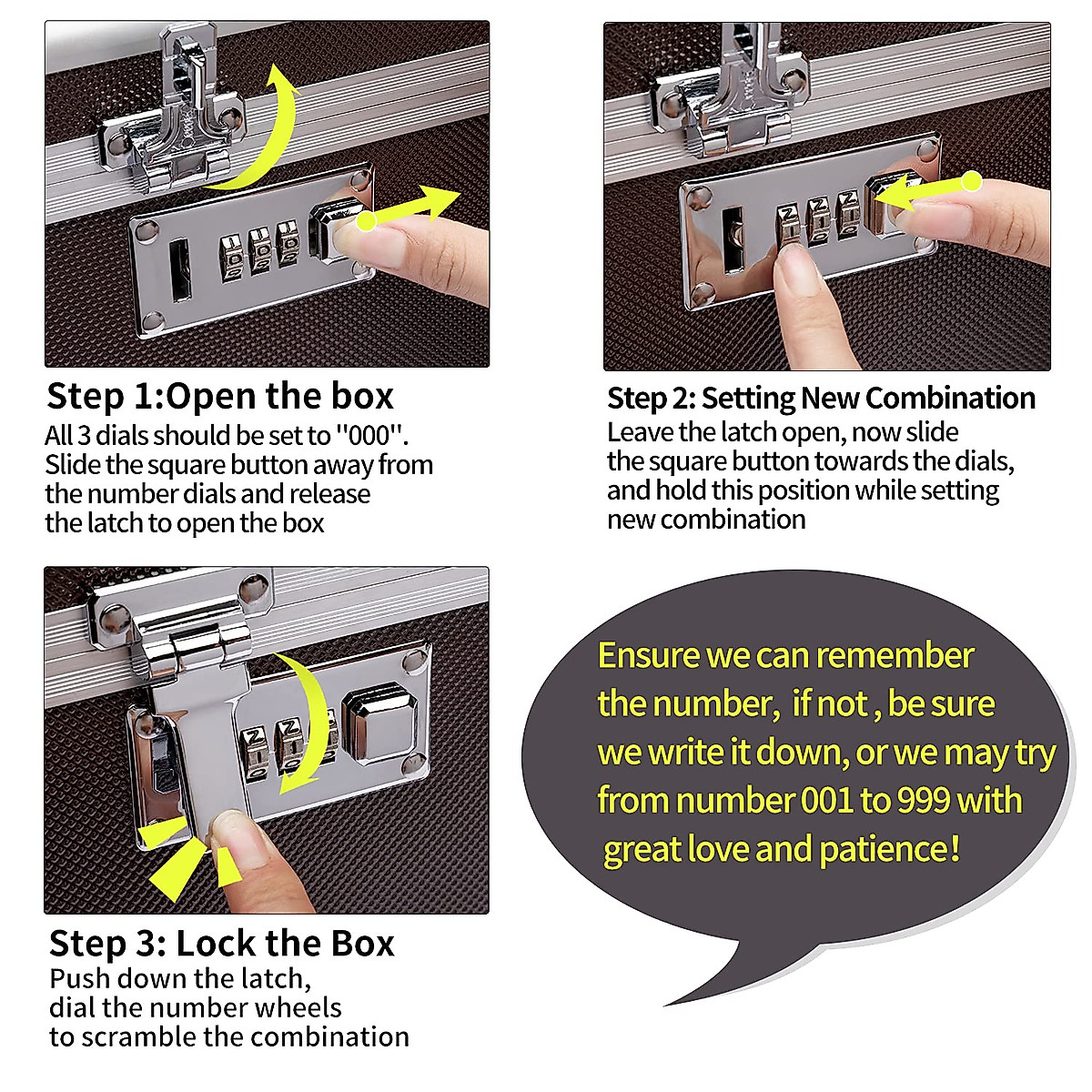 Step 1:Open the box
All 3 dials should be set to "000". Slide the square button away from the number dials and release the latch to open the box

Step 2: Setting New Combination
Leave the latch open, now slide the square button towards the dials, and hold this position while setting new combination

Step 3: Lock the Box
Push down the latch, dial the number wheels to scramble the combination

Ensure we can remember the number, if not , be sure we write it down, or we may try from number 001 to 999 with great love and patience!