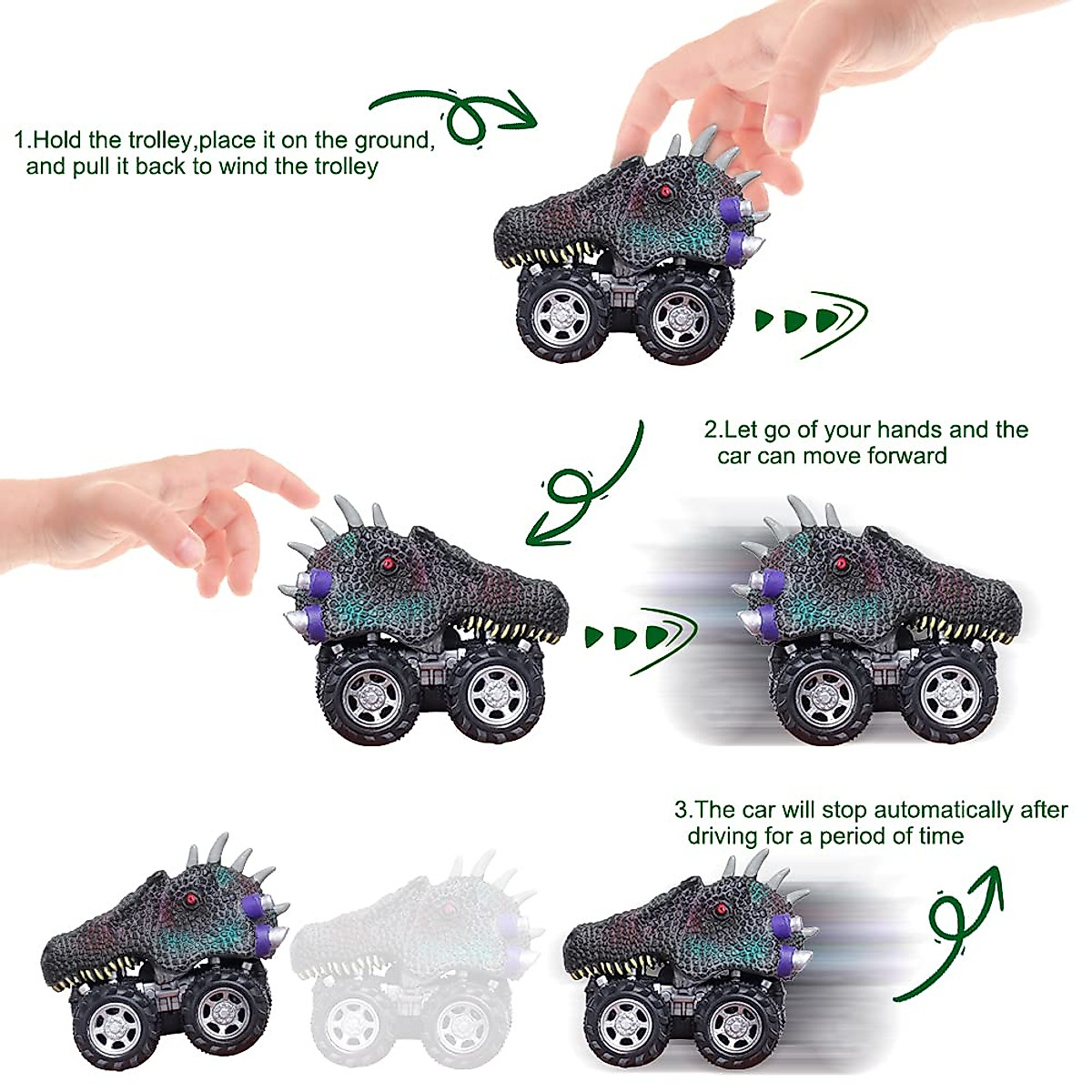 1.Hold the trolley,place it on the ground, and pull it back to wind the trolley

2.Let go of your hands and the car can move forward

3.The car will stop automatically after driving for a period of time