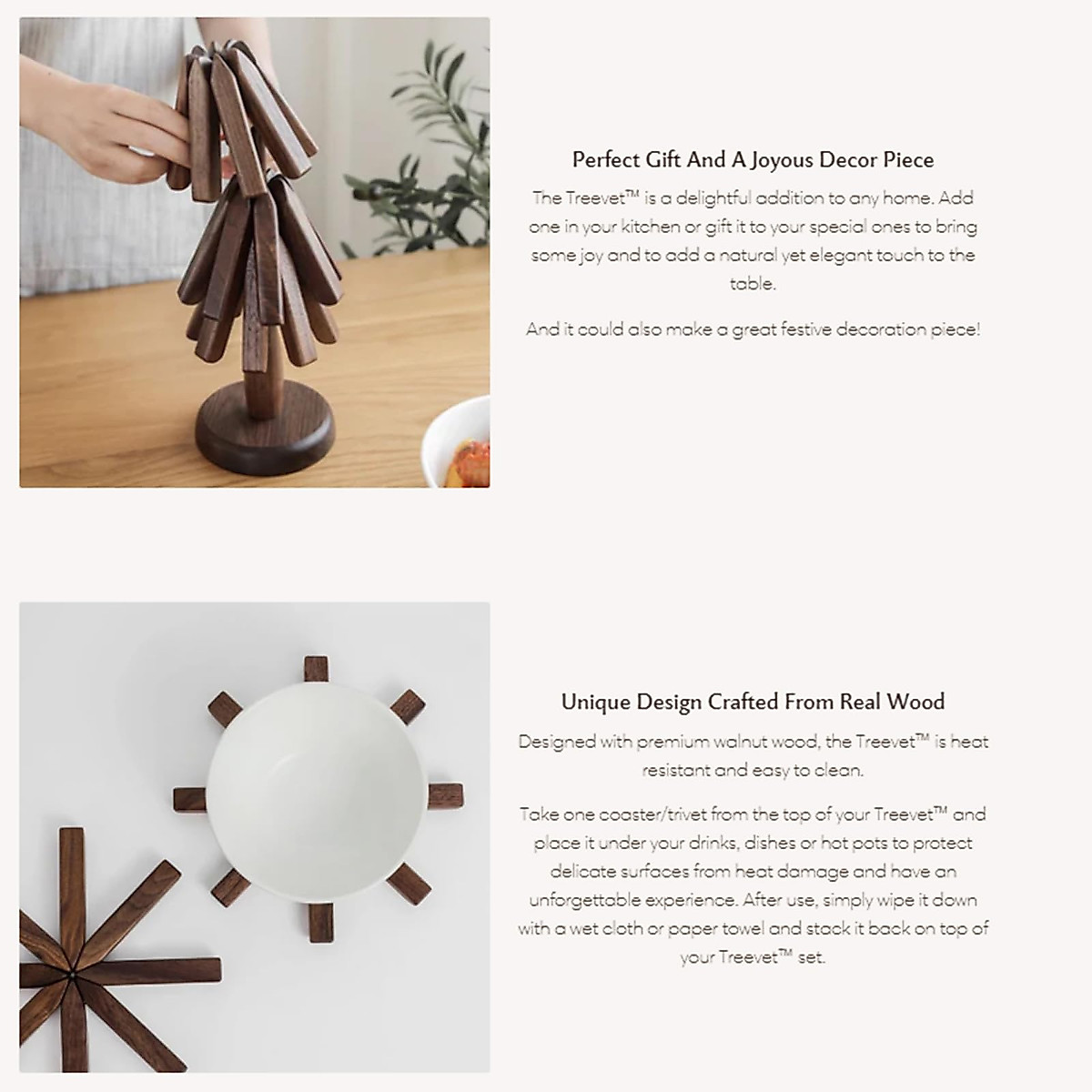 Perfect Gift And A Joyous Decor Piece

The Treevet™ is a delightful addition to any home. Add one in your kitchen or gift it to your special ones to bring some joy and to add a natural yet elegant touch to the table.

And it could also make a great festive decoration piece!

Unique Design Crafted From Real Wood

Designed with premium walnut wood, the Treevet™ is heat resistant and easy to clean.

Take one coaster/trivet from the top of your Treevet™ and place it under your drinks, dishes or hot pots to protect delicate surfaces from heat damage and have an unforgettable experience. After use, simply wipe it down with a wet cloth or paper towel and stack it back on top of your Treevet™ set.