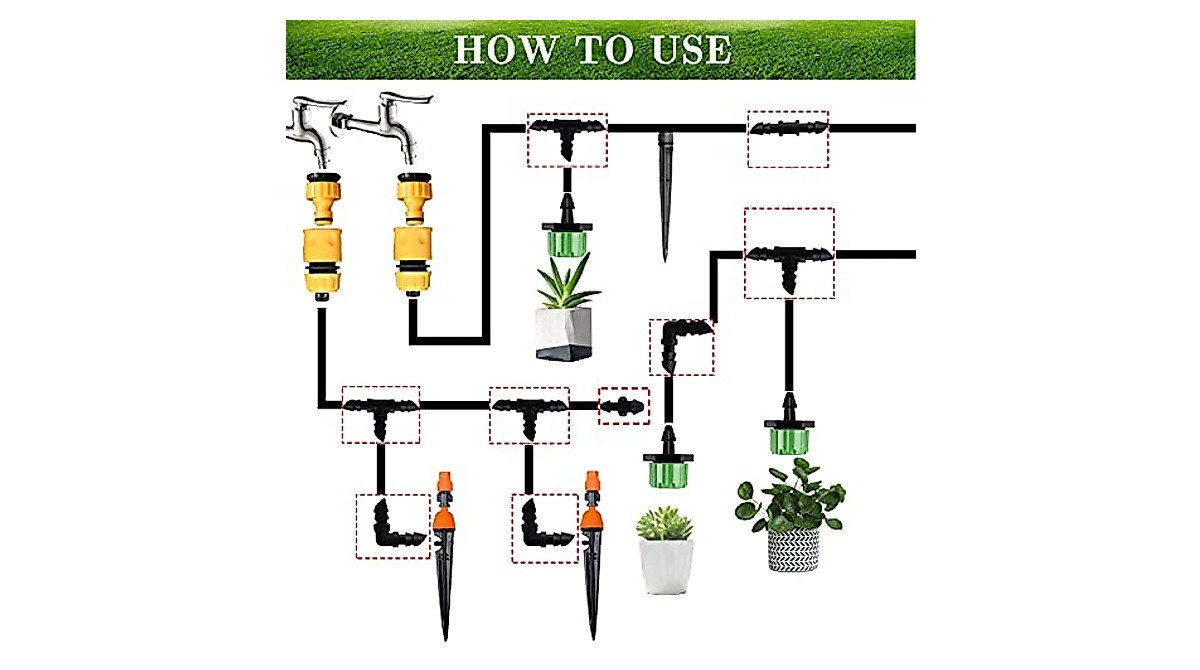 HOW TO USE