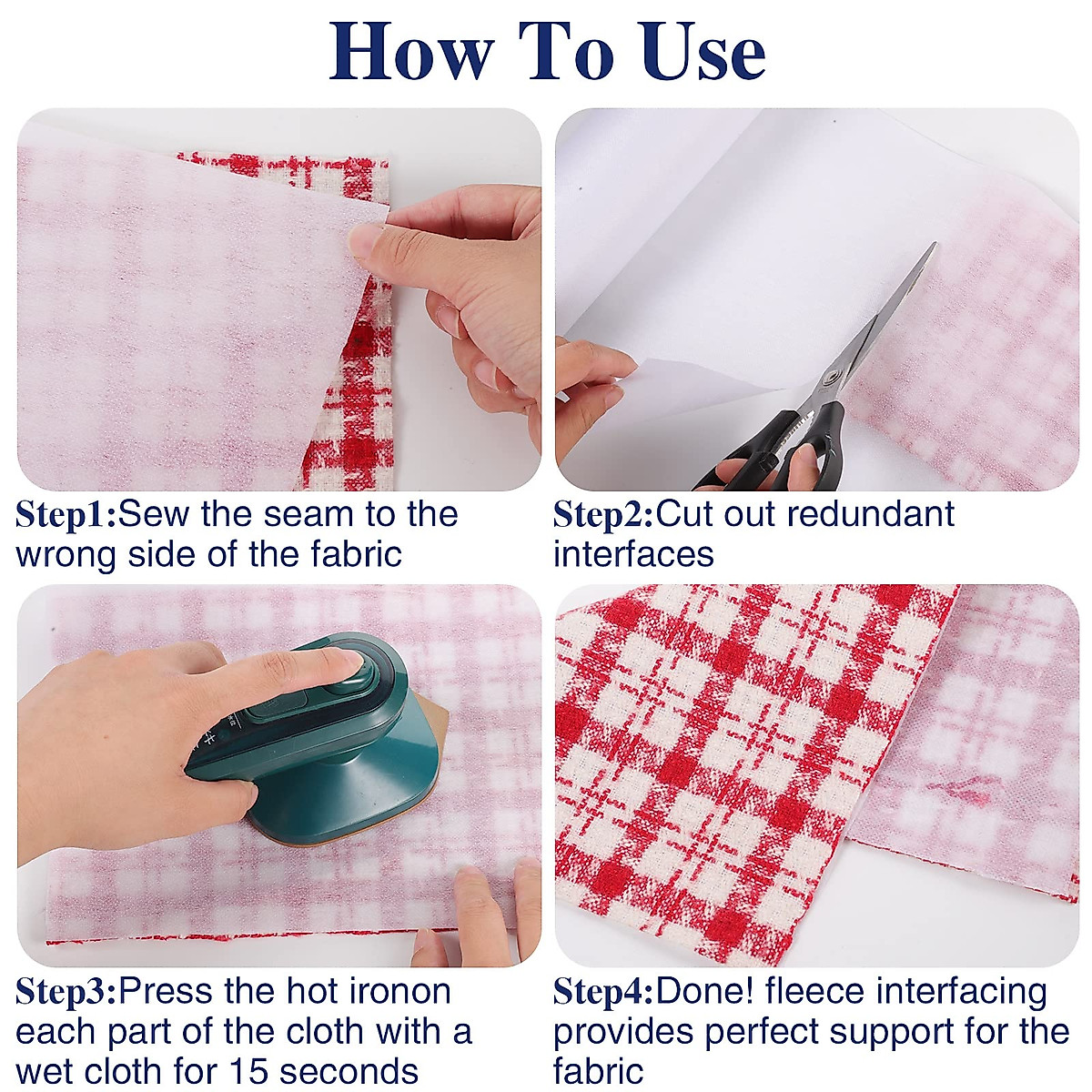 How To Use

Step1:Sew the seam to the wrong side of the fabric

Step2:Cut out redundant interfaces

Step3:Press the hot ironon each part of the cloth with a wet cloth for 15 seconds

Step4:Done! fleece interfacing provides perfect support for the fabric