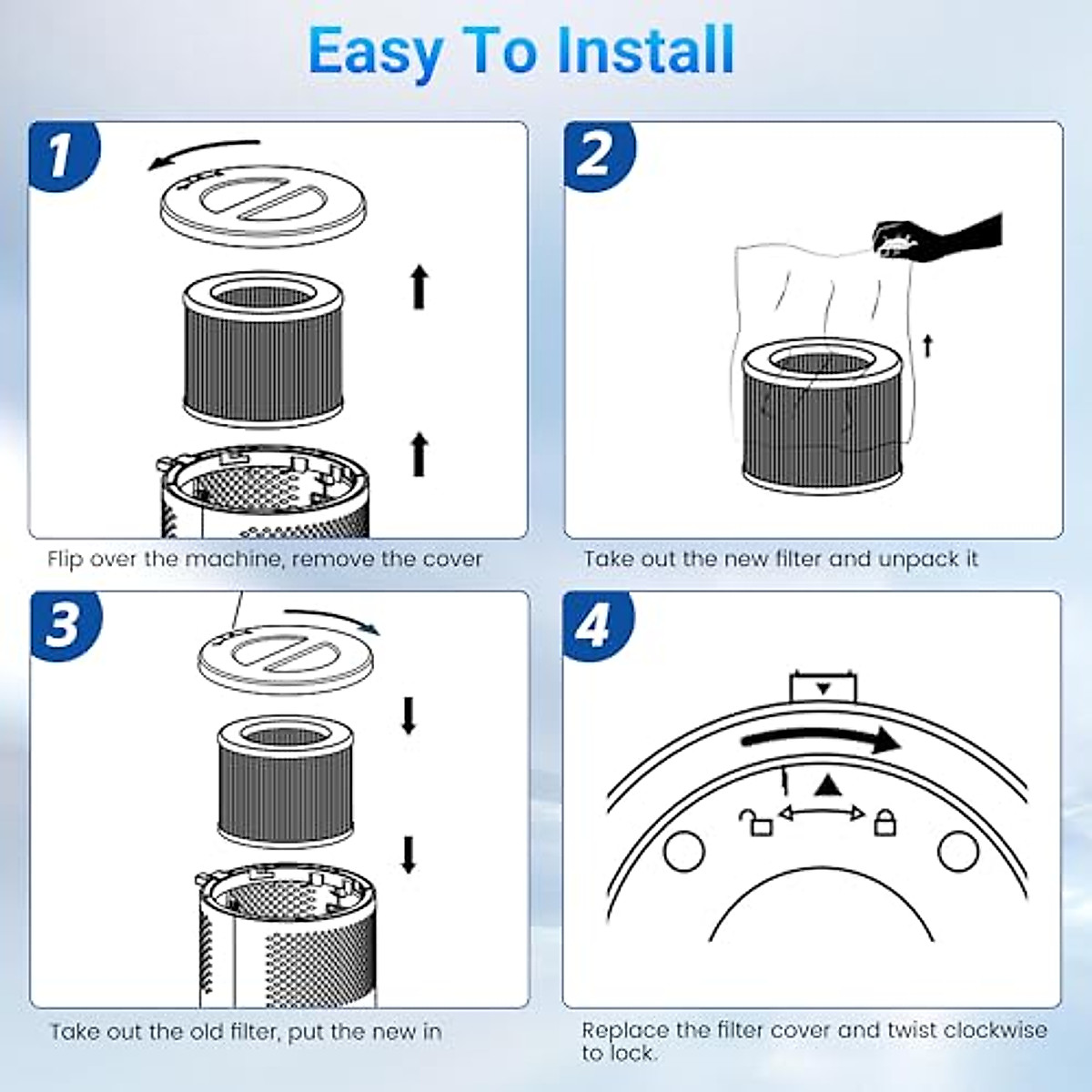 Easy To Install

1

Flip over the machine, remove the cover

2

Take out the new filter and unpack it

3

Take out the old filter, put the new in

4

Replace the filter cover and twist clockwise to lock.