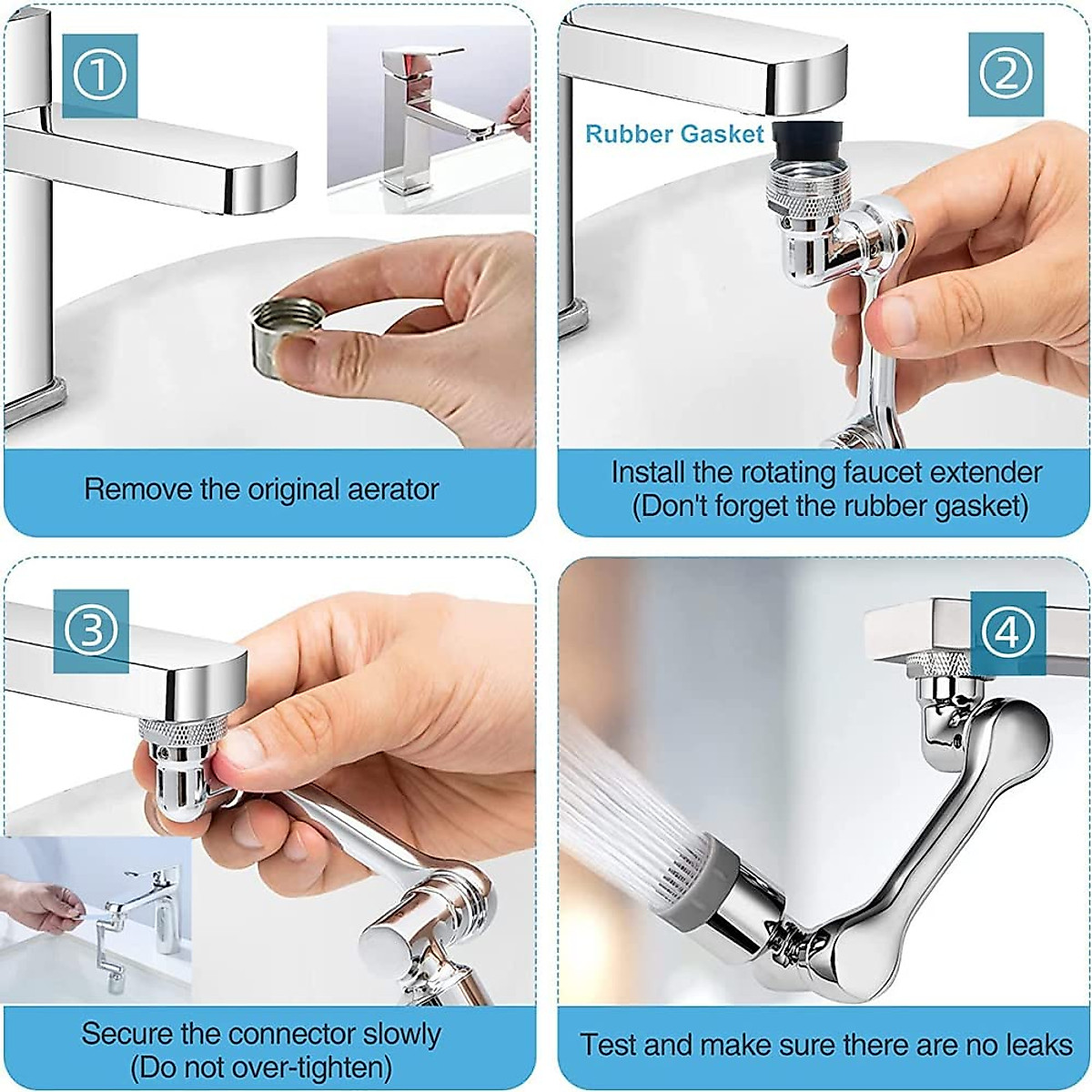 ①

Remove the original aerator

②

Rubber Gasket

Install the rotating faucet extender (Don't forget the rubber gasket)

③

Secure the connector slowly (Do not over-tighten)

④

Test and make sure there are no leaks