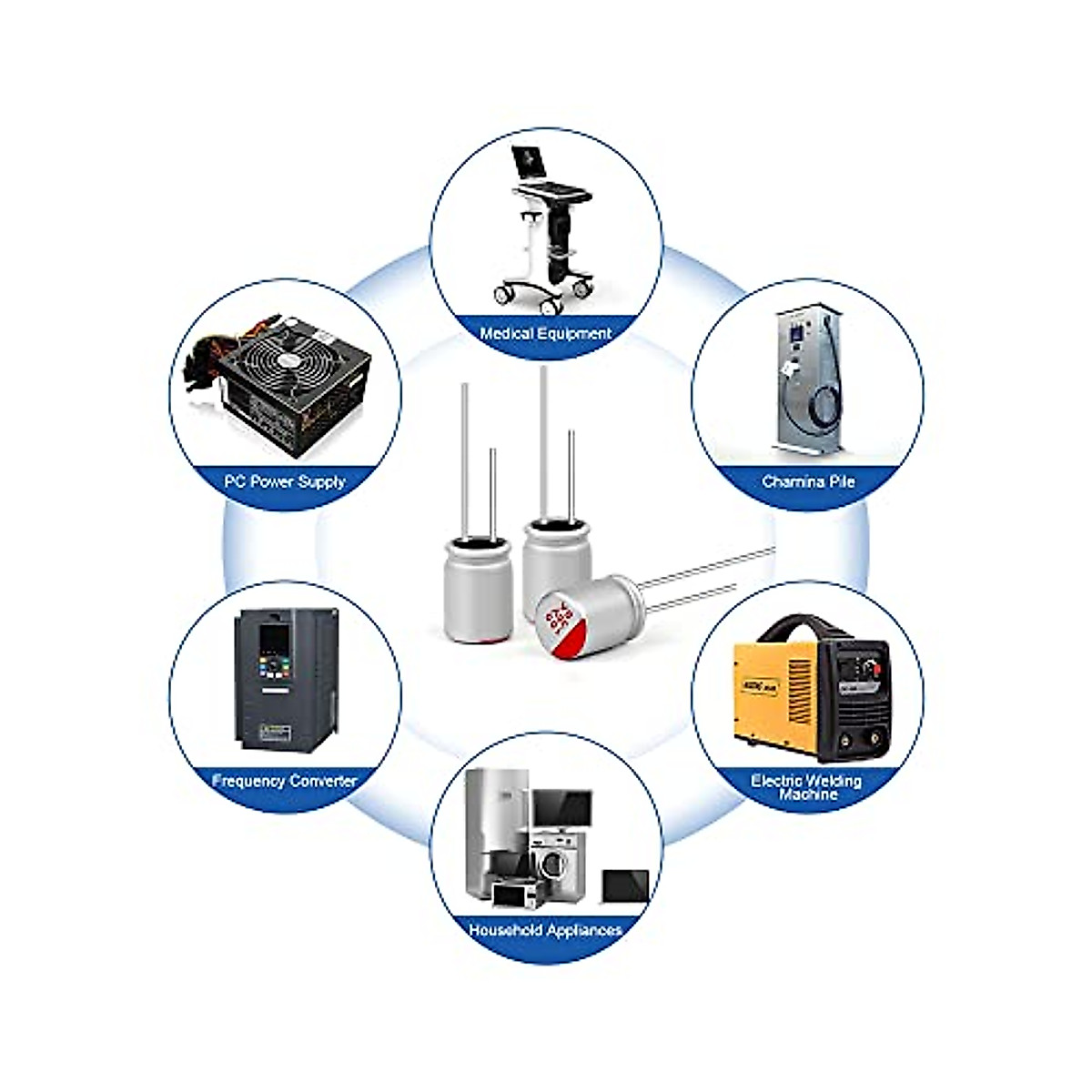 Medical Equipment

PC Power Supply

Charnina Pile

Frequency Converter

Electric Welding Machine

Household Appliances