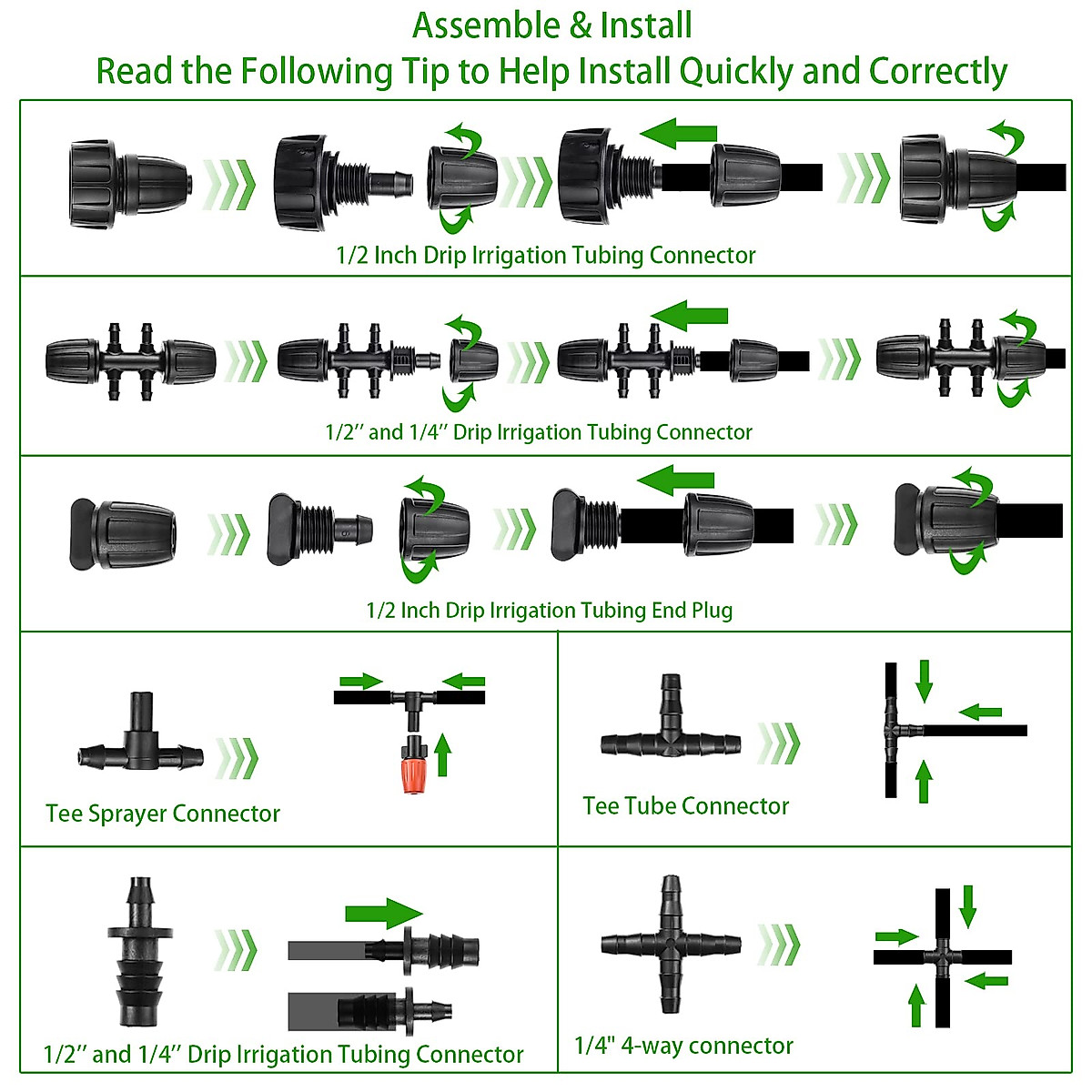 Assemble & Install
Read the Following Tip to Help Install Quickly and Correctly

1/2 Inch Drip Irrigation Tubing Connector

1/2'' and 1/4'' Drip Irrigation Tubing Connector

1/2 Inch Drip Irrigation Tubing End Plug

Tee Sprayer Connector

Tee Tube Connector

1/2'' and 1/4'' Drip Irrigation Tubing Connector

1/4" 4-way connector