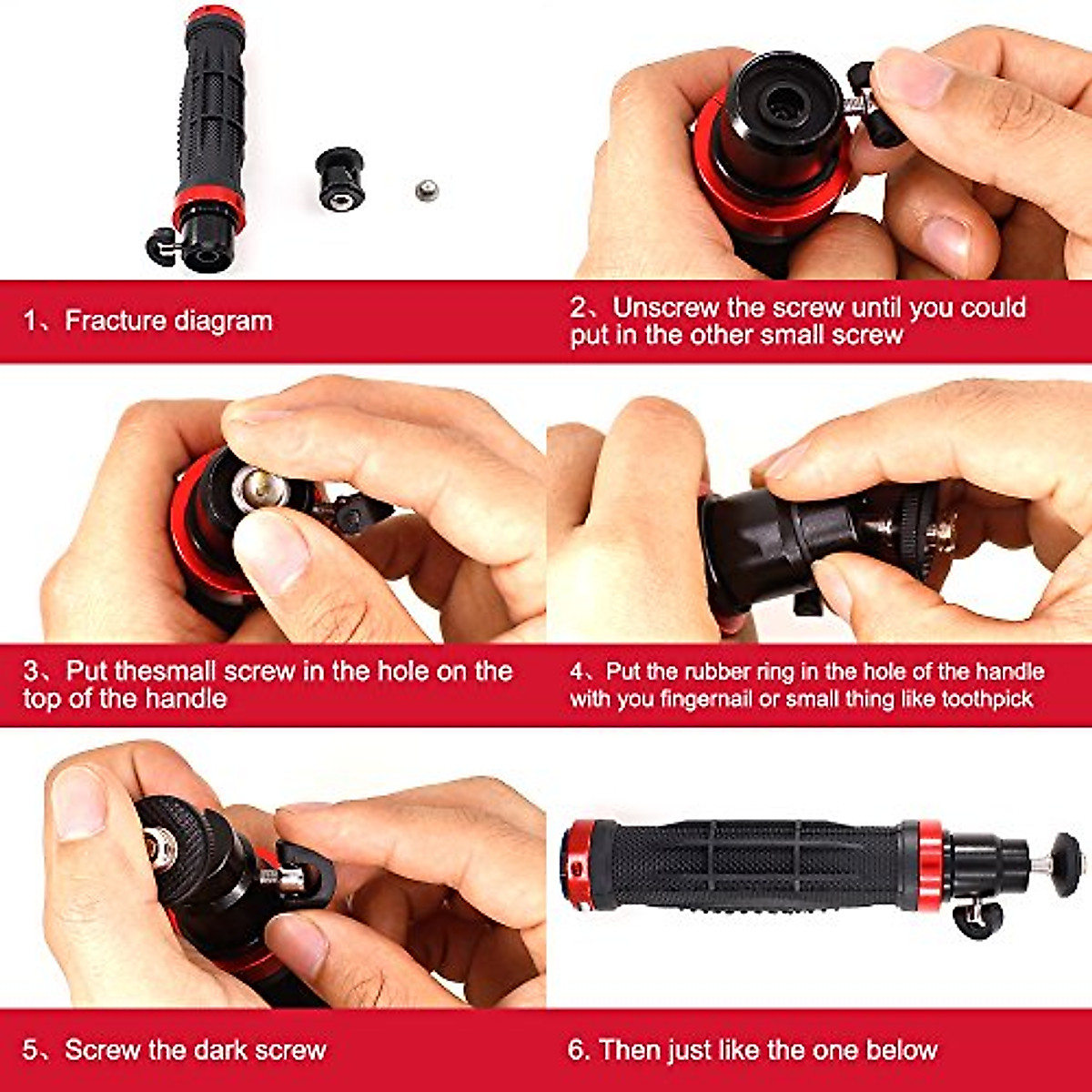 1、Fracture diagram

2、Unscrew the screw until you could put in the other small screw

3、Put thesmall screw in the hole on the top of the handle

4、Put the rubber ring in the hole of the handle with you fingernail or small thing like toothpick

5、Screw the dark screw

6. Then just like the one below