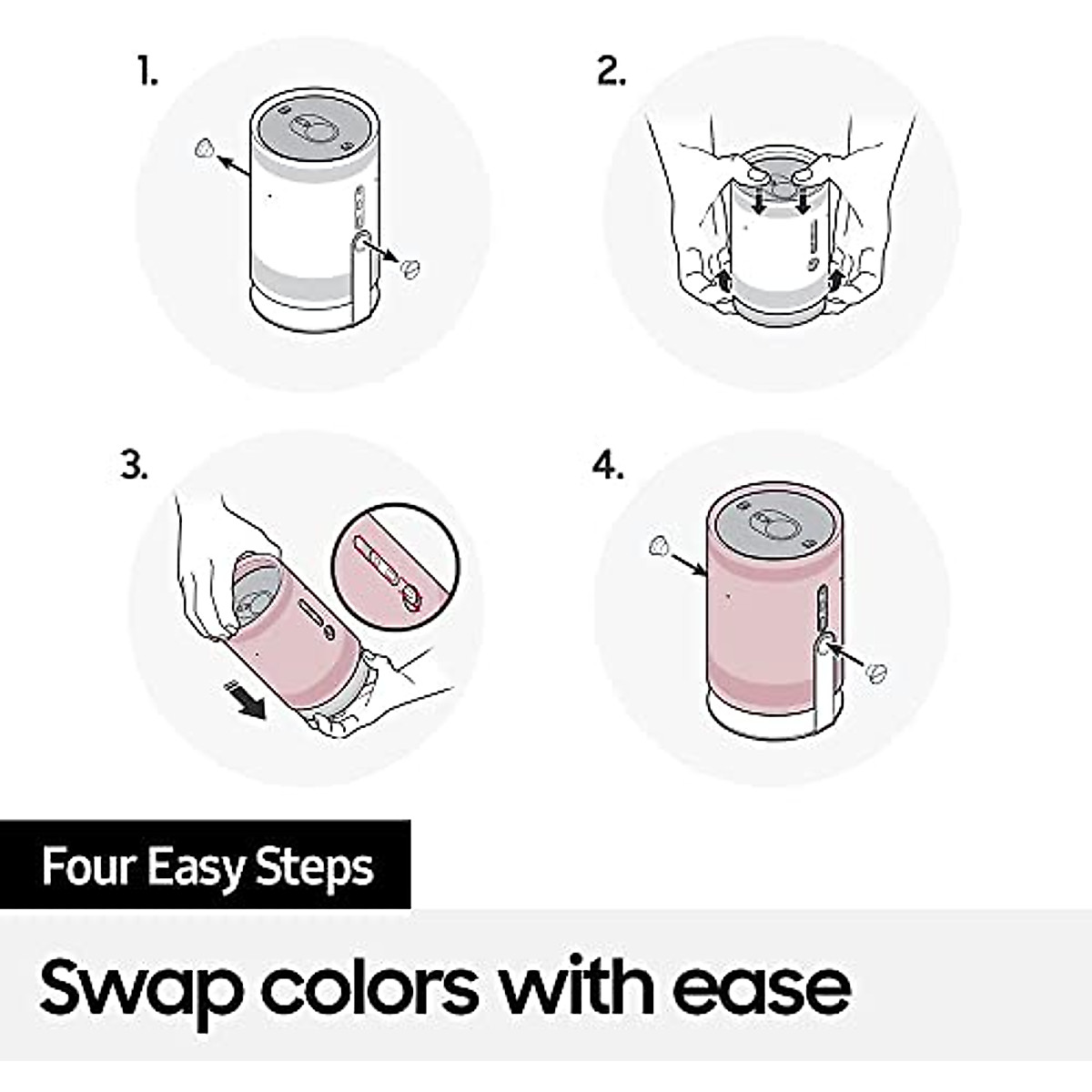 1.

2.

3.

4.

Four Easy Steps

Swap colors with ease