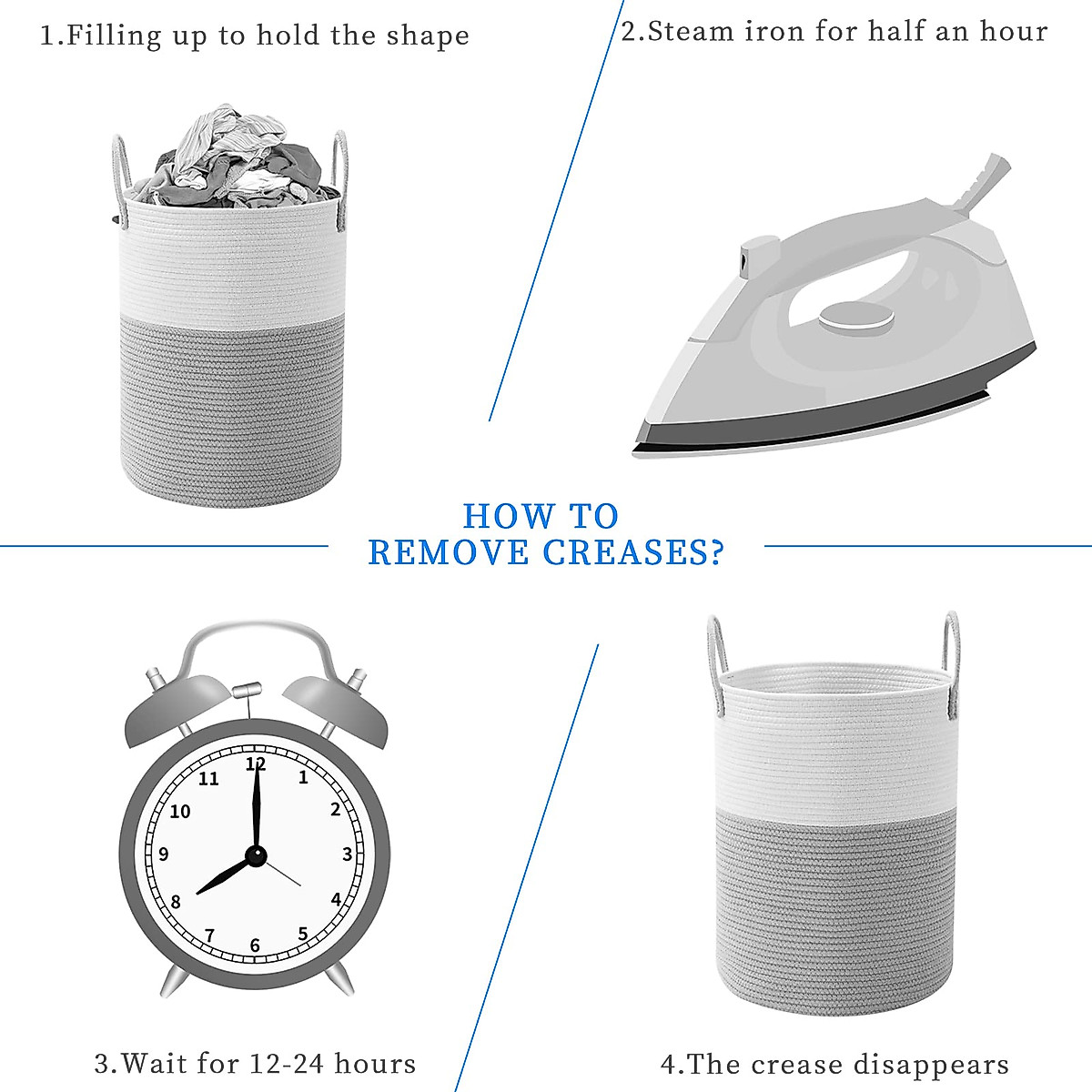 1.Filling up to hold the shape

2.Steam iron for half an hour

HOW TO
REMOVE CREASES?

12
1
2
3
4
5
6
7
8
9
10
11

3.Wait for 12-24 hours

4.The crease disappears