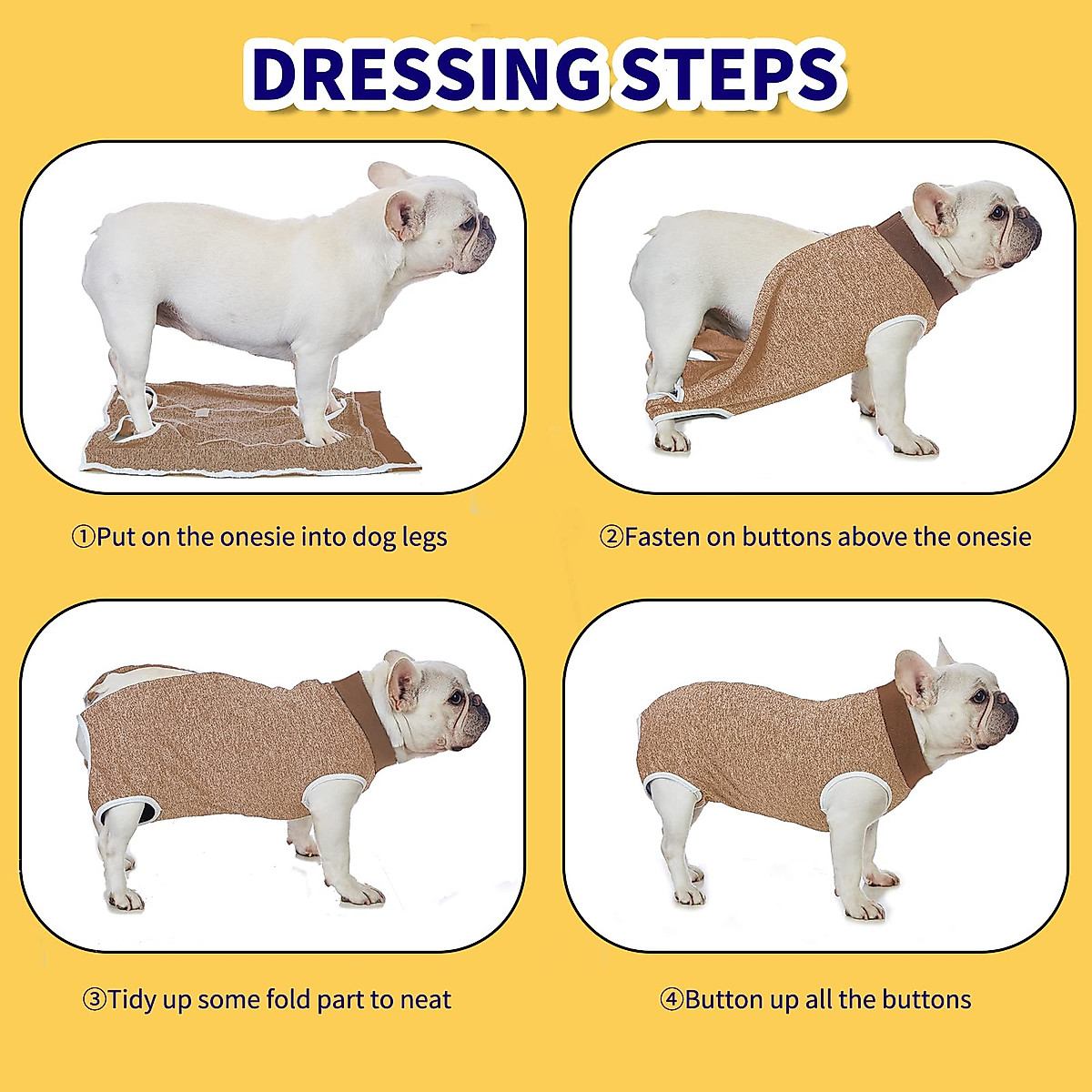 DRESSING STEPS

①Put on the onesie into dog legs

②Fasten on buttons above the onesie

③Tidy up some fold part to neat

④Button up all the buttons