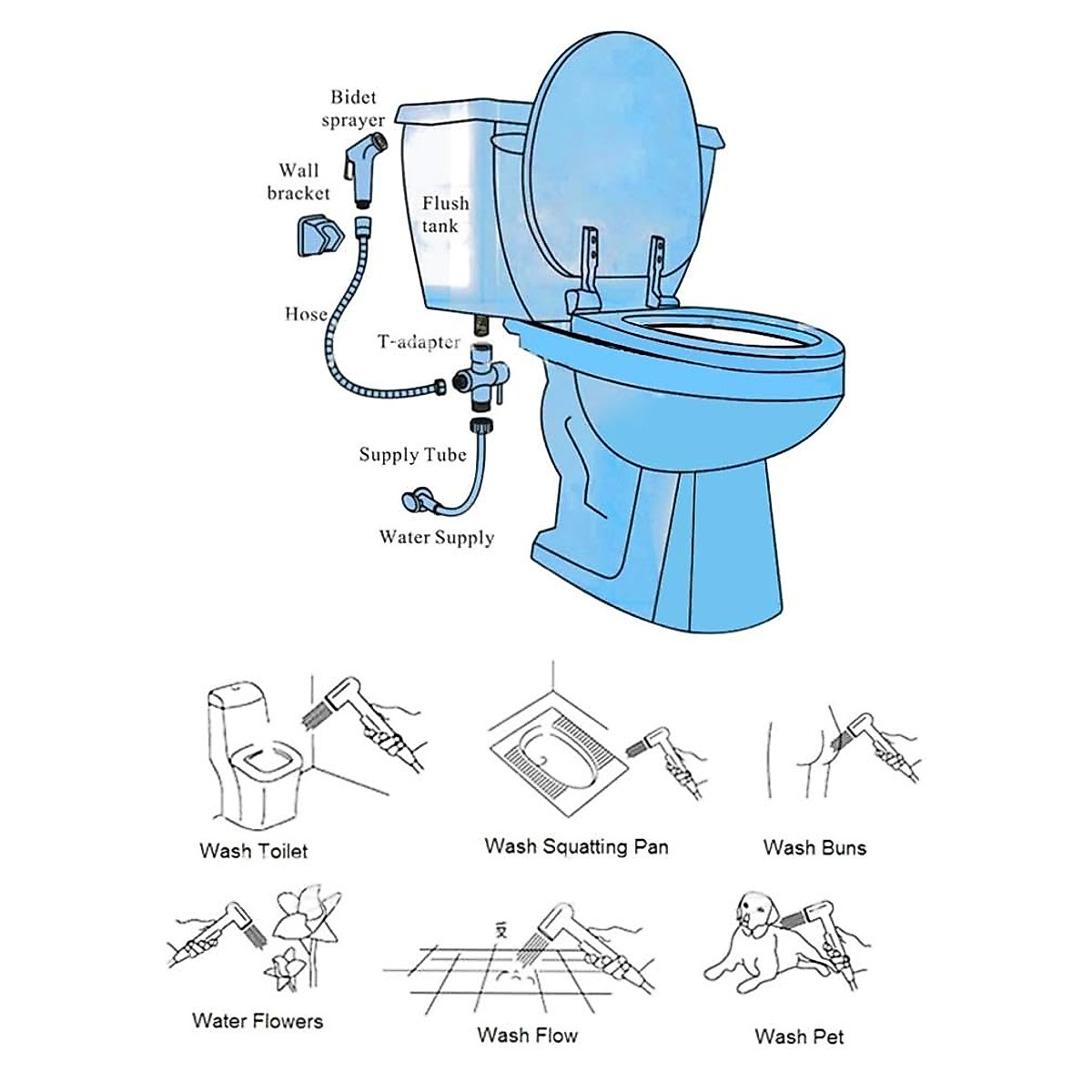 Bidet sprayer

Wall bracket

Flush tank

Hose

T-adapter

Supply Tube

Water Supply

Wash Toilet

Wash Squatting Pan

Wash Buns

Water Flowers

Wash Flow

Wash Pet