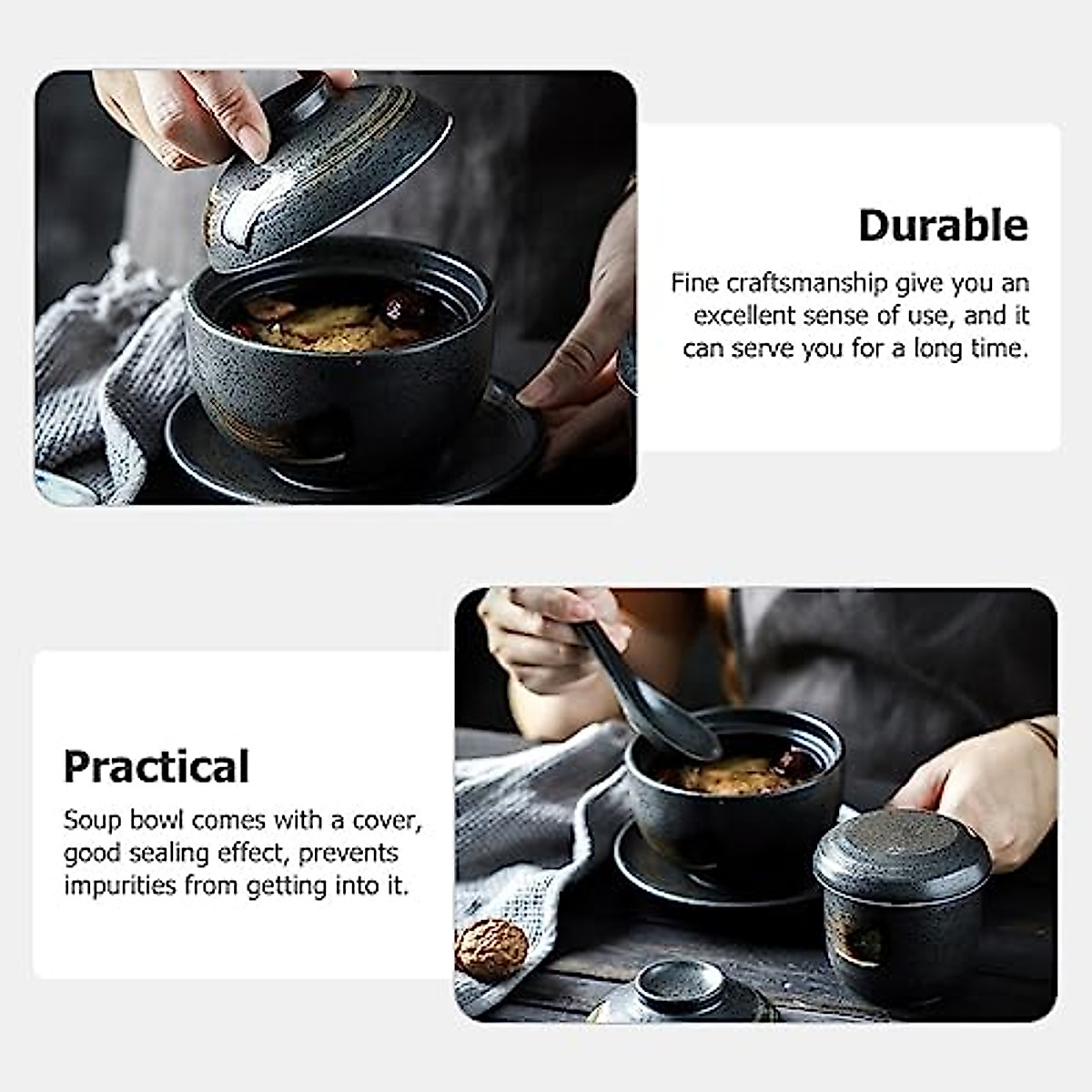 Durable

Fine craftsmanship give you an excellent sense of use, and it can serve you for a long time.

Practical

Soup bowl comes with a cover, good sealing effect, prevents impurities from getting into it.