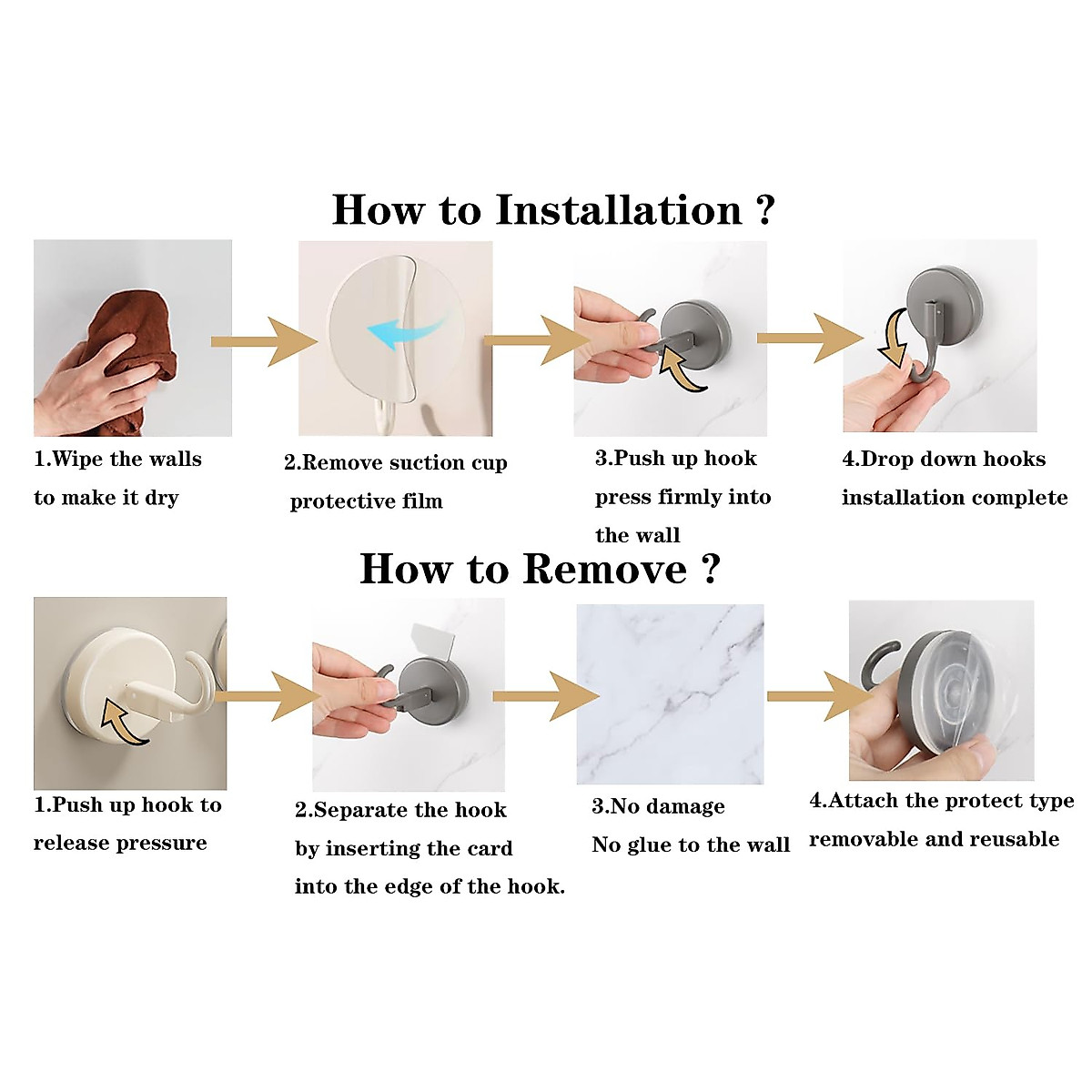 How to Installation ?

1.Wipe the walls to make it dry

2.Remove suction cup protective film

3.Push up hook press firmly into the wall

4.Drop down hooks installation complete

How to Remove ?

1.Push up hook to release pressure

2.Separate the hook by inserting the card into the edge of the hook.

3.No damage No glue to the wall

4.Attach the protect type removable and reusable