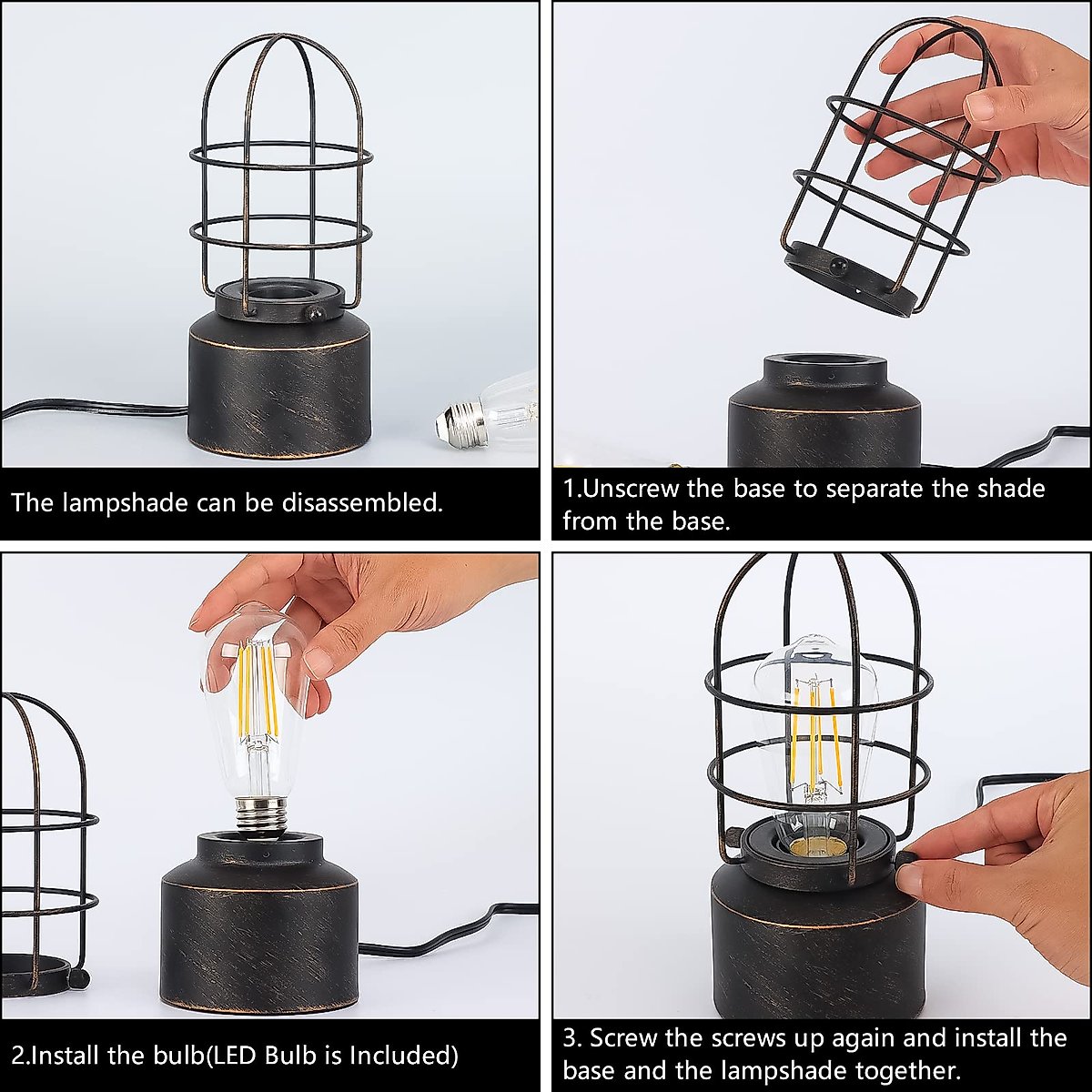 The lampshade can be disassembled.

1.Unscrew the base to separate the shade from the base.

2.Install the bulb(LED Bulb is Included)

3. Screw the screws up again and install the base and the lampshade together.