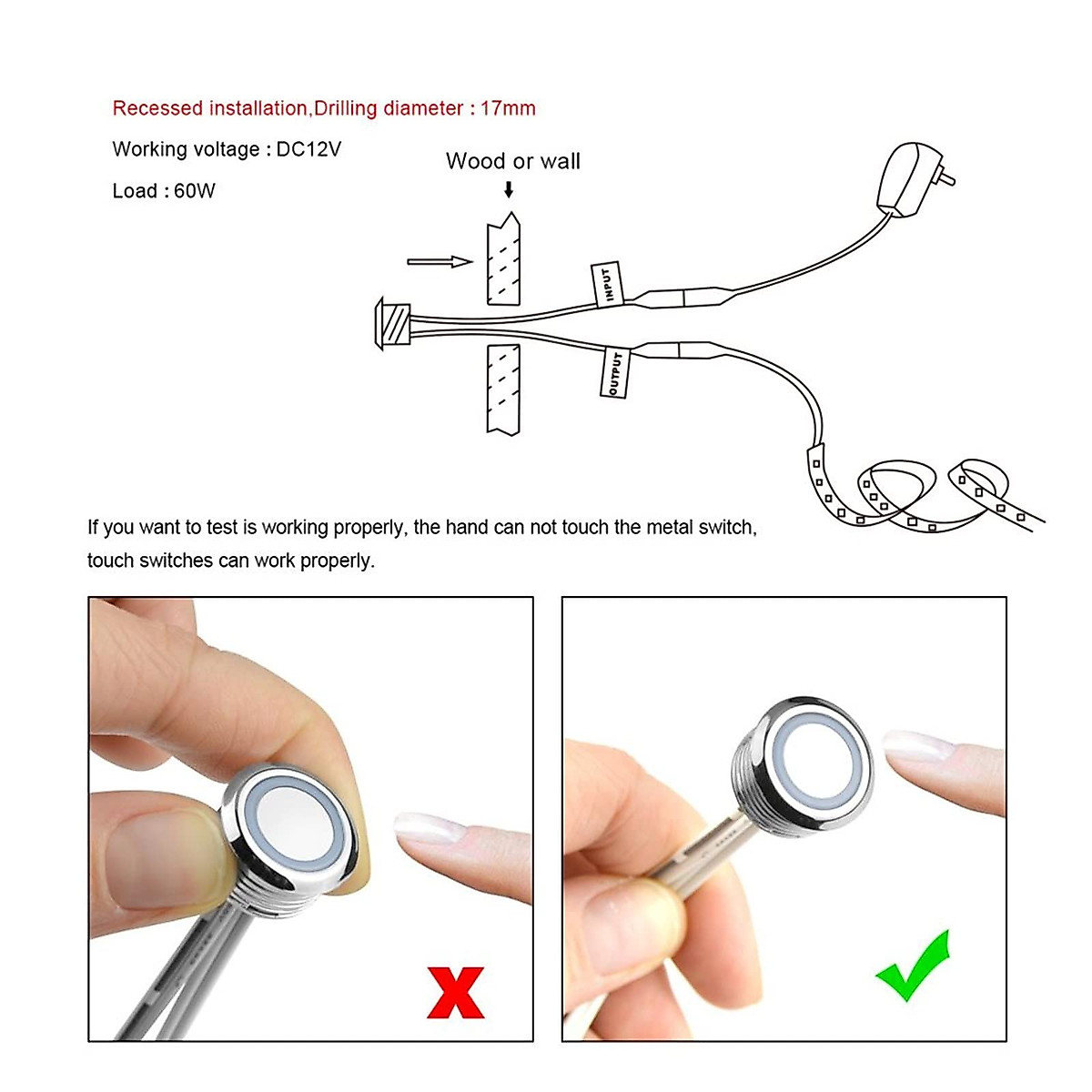 Recessed installation,Drilling diameter : 17mm

Working voltage : DC12V

Load : 60W

Wood or wall

INPUT

OUTPUT

If you want to test is working properly, the hand can not touch the metal switch, touch switches can work properly.