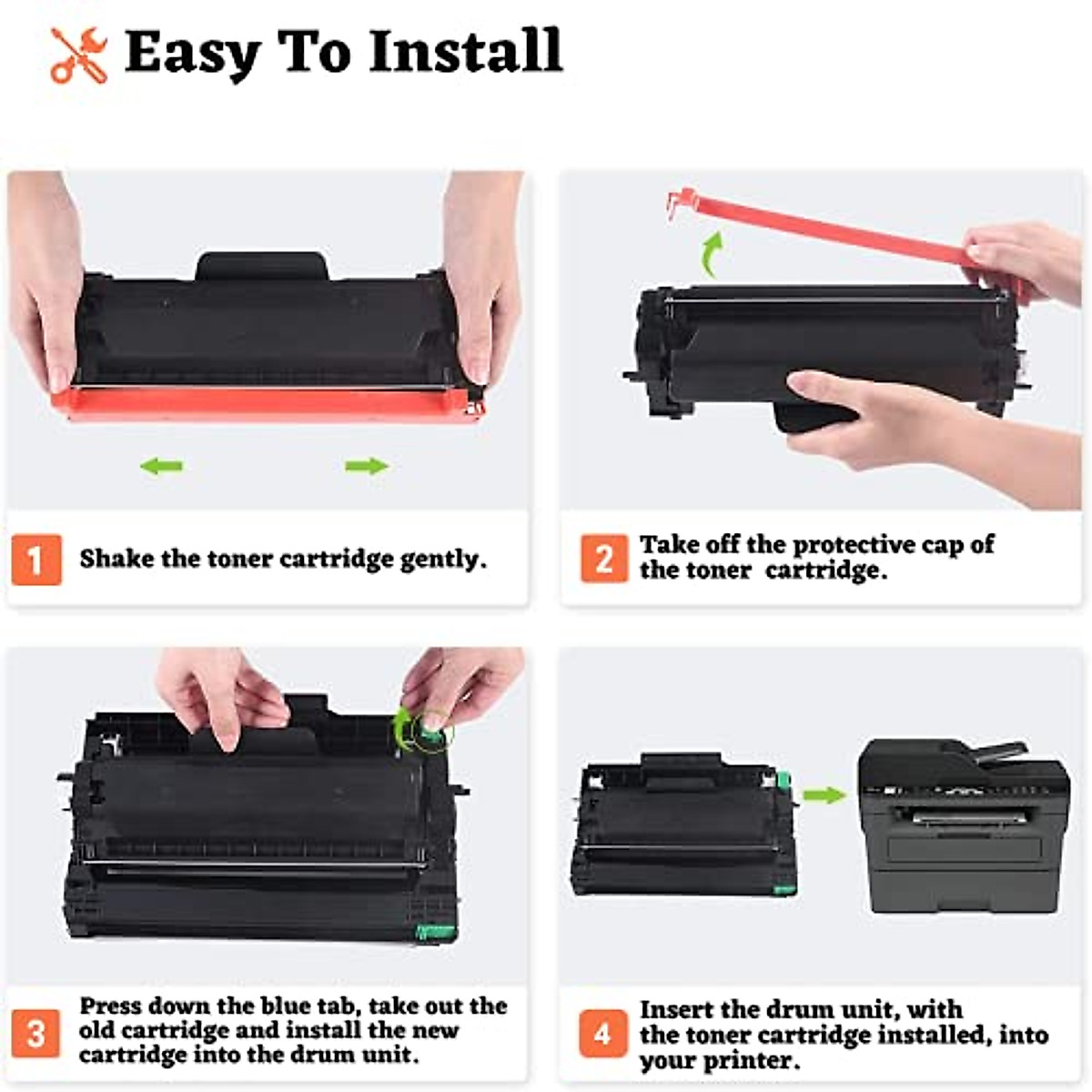 Easy To Install

1 Shake the toner cartridge gently.

2 Take off the protective cap of the toner cartridge.

3 Press down the blue tab, take out the old cartridge and install the new cartridge into the drum unit.

4 Insert the drum unit, with the toner cartridge installed, into your printer.