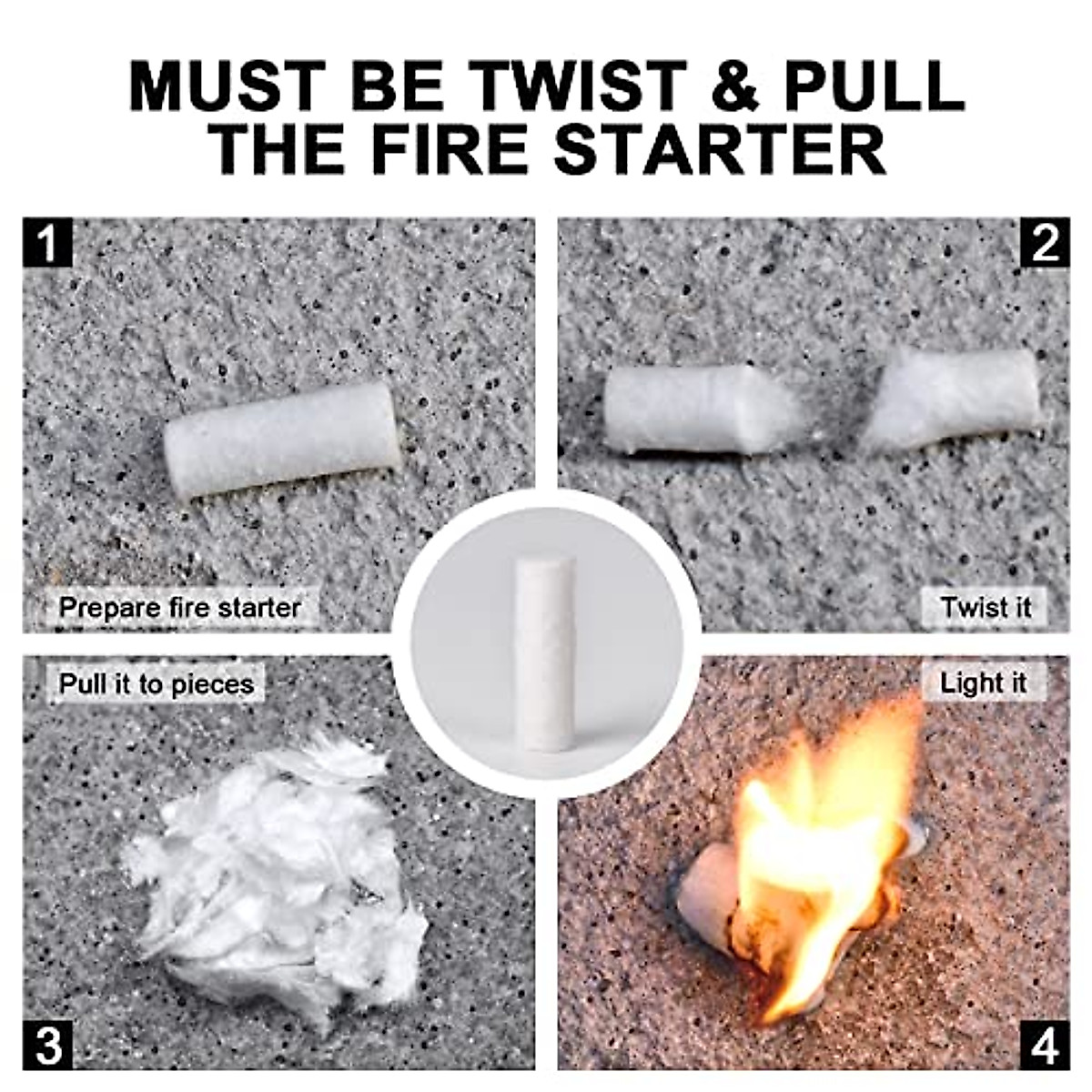 MUST BE TWIST & PULL THE FIRE STARTER

1

Prepare fire starter

2

Twist it

Pull it to pieces

3

Light it

4