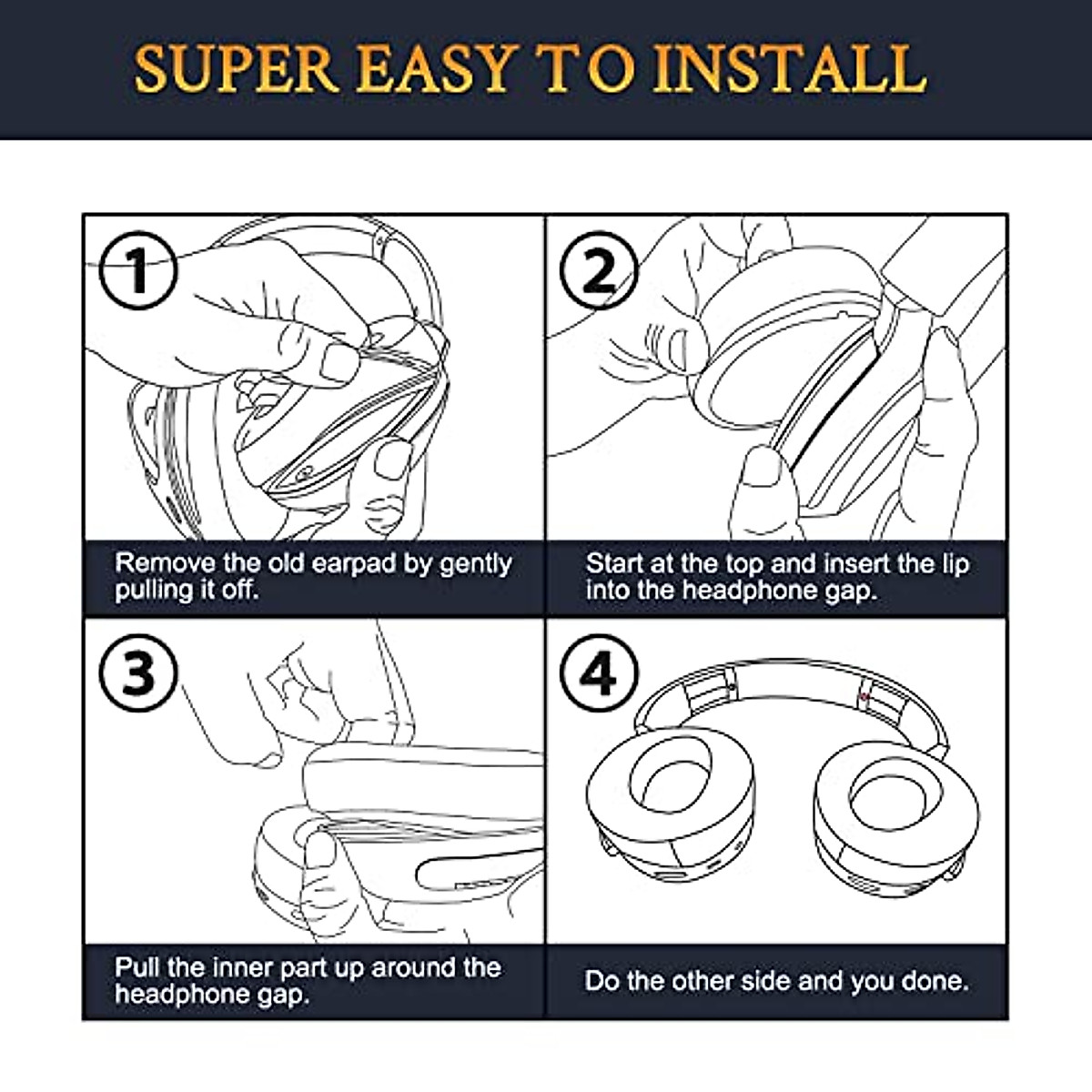 SUPER EASY TO INSTALL

1

Remove the old earpad by gently pulling it off.

2

Start at the top and insert the lip into the headphone gap.

3

Pull the inner part up around the headphone gap.

4

Do the other side and you done.