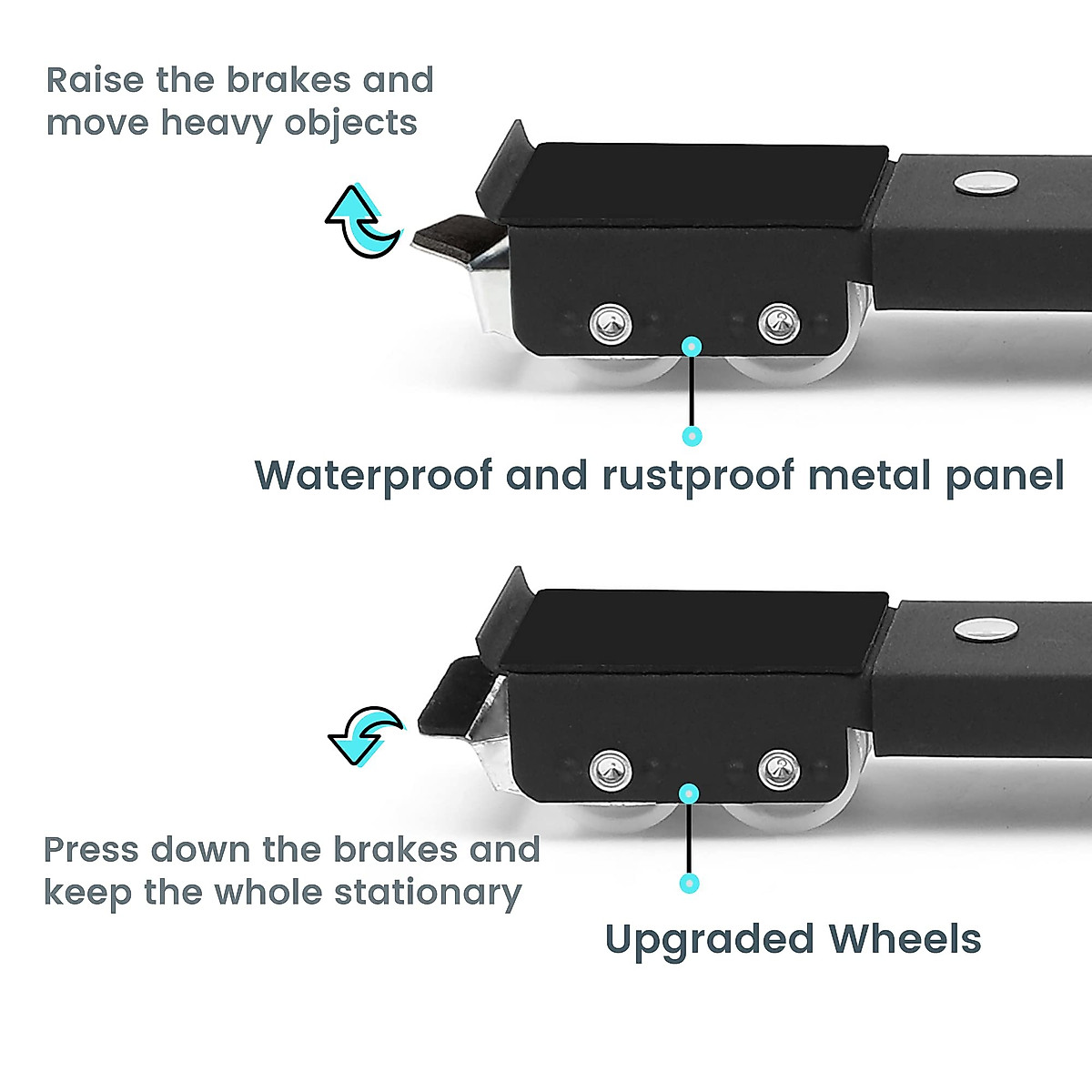 Raise the brakes and move heavy objects

Waterproof and rustproof metal panel

Press down the brakes and keep the whole stationary

Upgraded Wheels