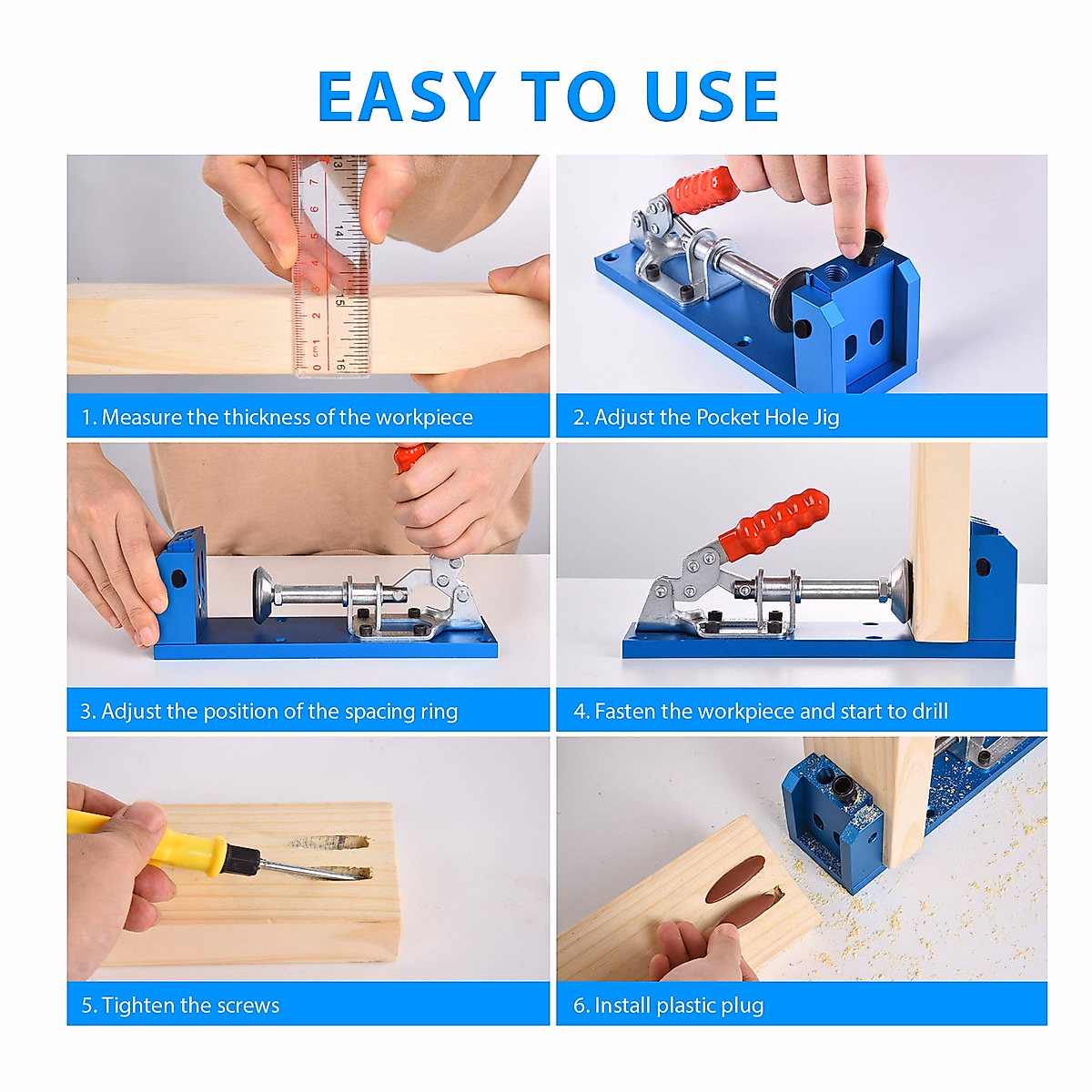 EASY TO USE

1. Measure the thickness of the workpiece

2. Adjust the Pocket Hole Jig

3. Adjust the position of the spacing ring

4. Fasten the workpiece and start to drill

5. Tighten the screws

6. Install plastic plug