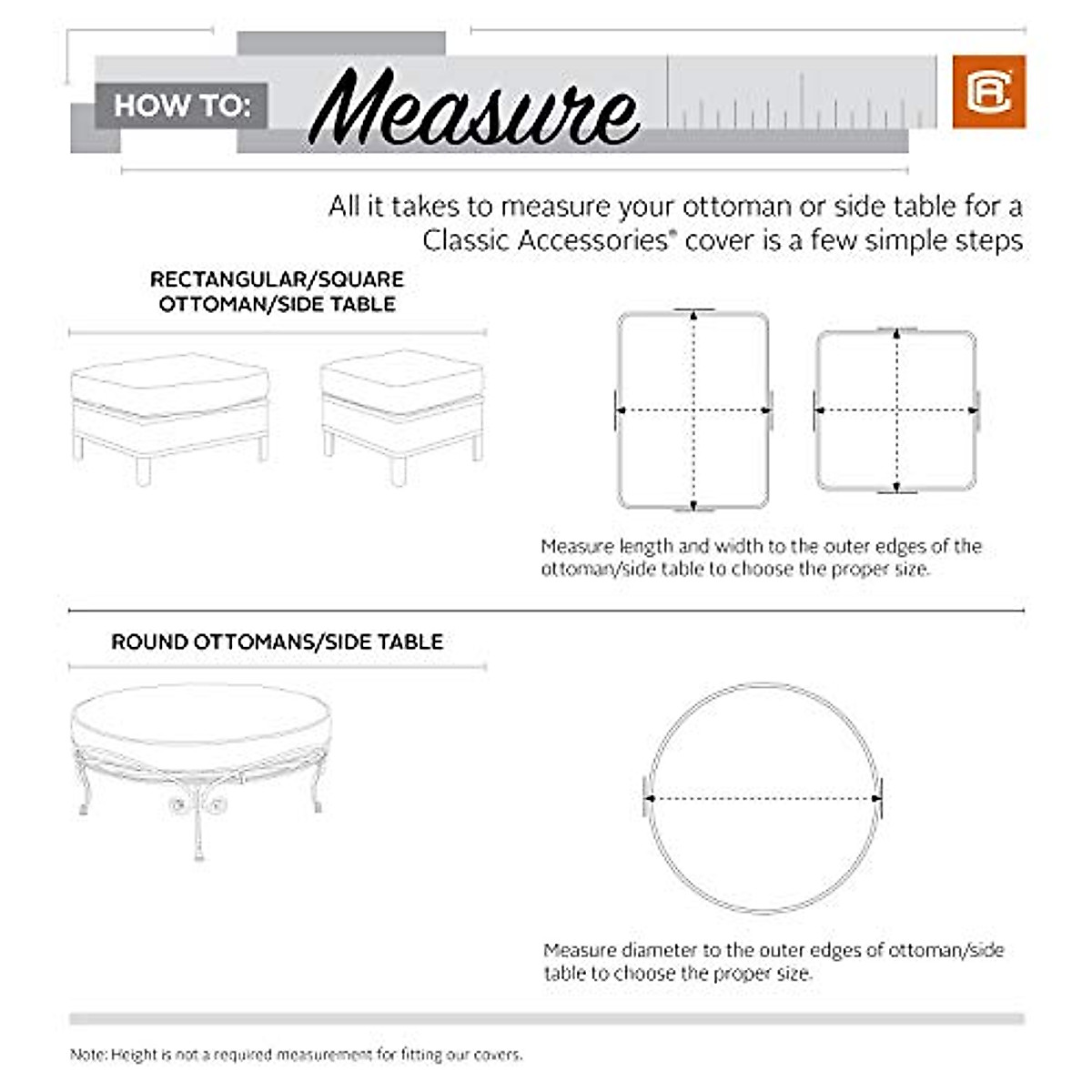 HOW TO: Measure

All it takes to measure your ottoman or side table for a Classic Accessories® cover is a few simple steps

RECTANGULAR/SQUARE OTTOMAN/SIDE TABLE

Measure length and width to the outer edges of the ottoman/side table to choose the proper size.

ROUND OTTOMANS/SIDE TABLE

Measure diameter to the outer edges of ottoman/side table to choose the proper size.

Note: Height is not a required measurement for fitting our covers.