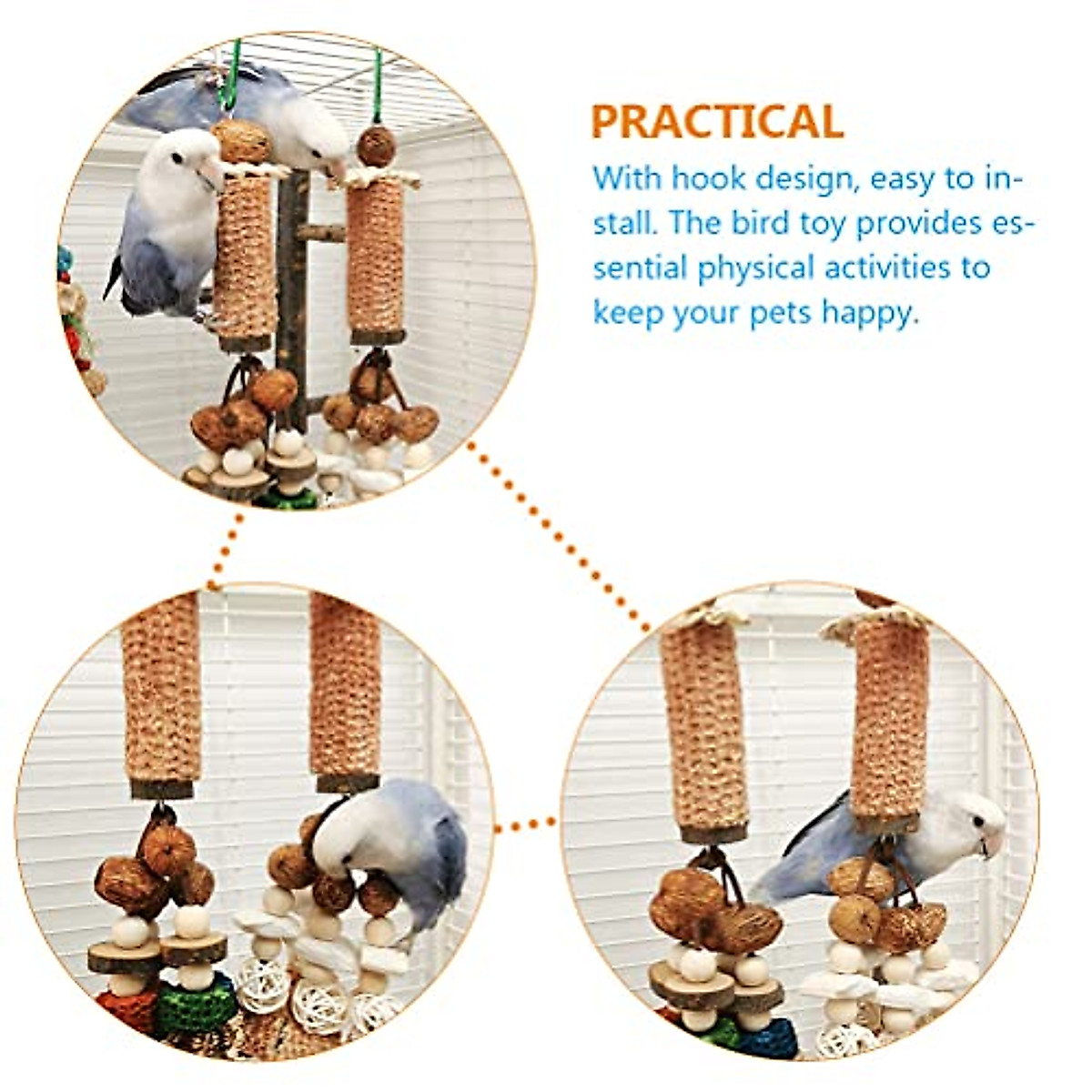 PRACTICAL

With hook design, easy to install. The bird toy provides essential physical activities to keep your pets happy.