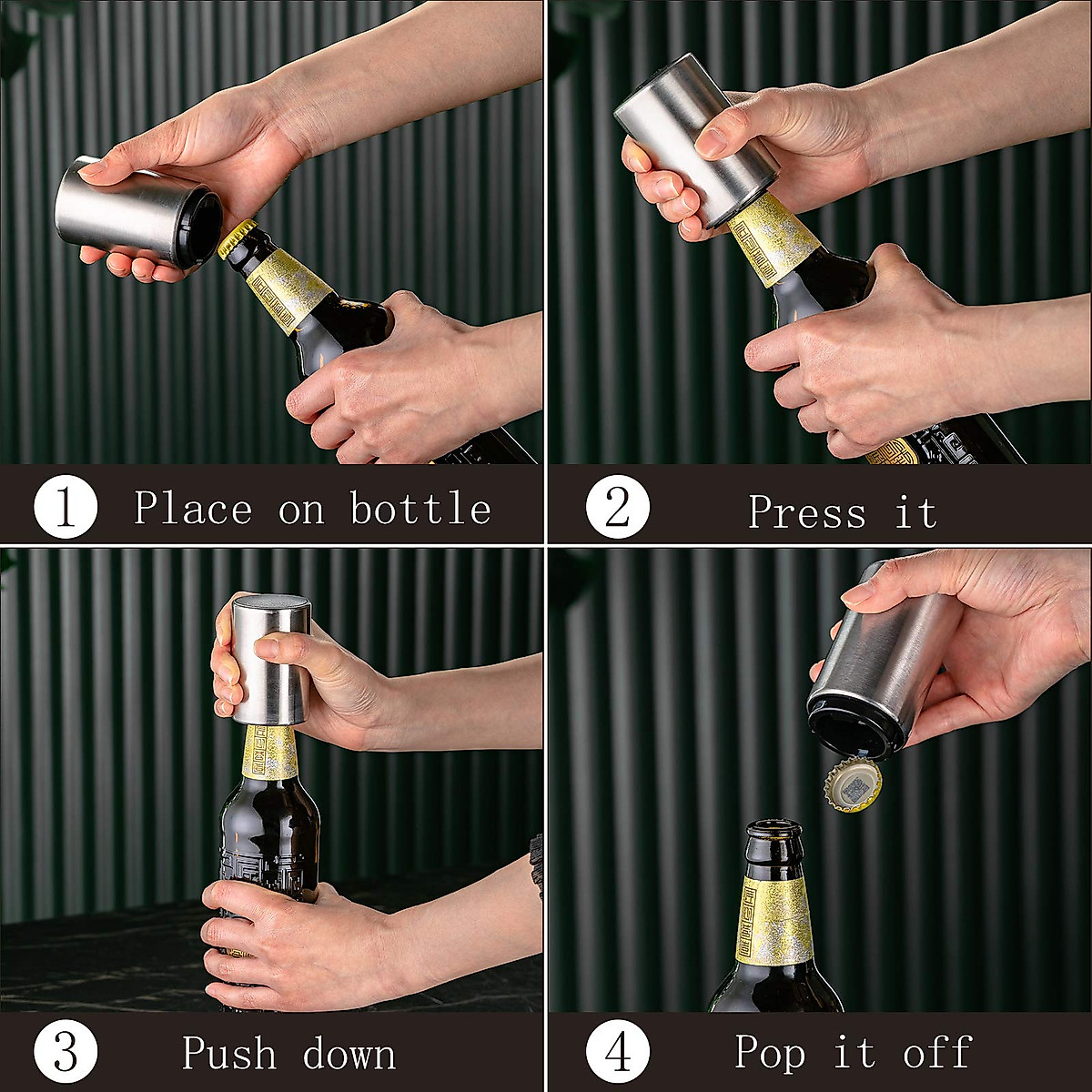 1 Place on bottle

2 Press it

3 Push down

4 Pop it off