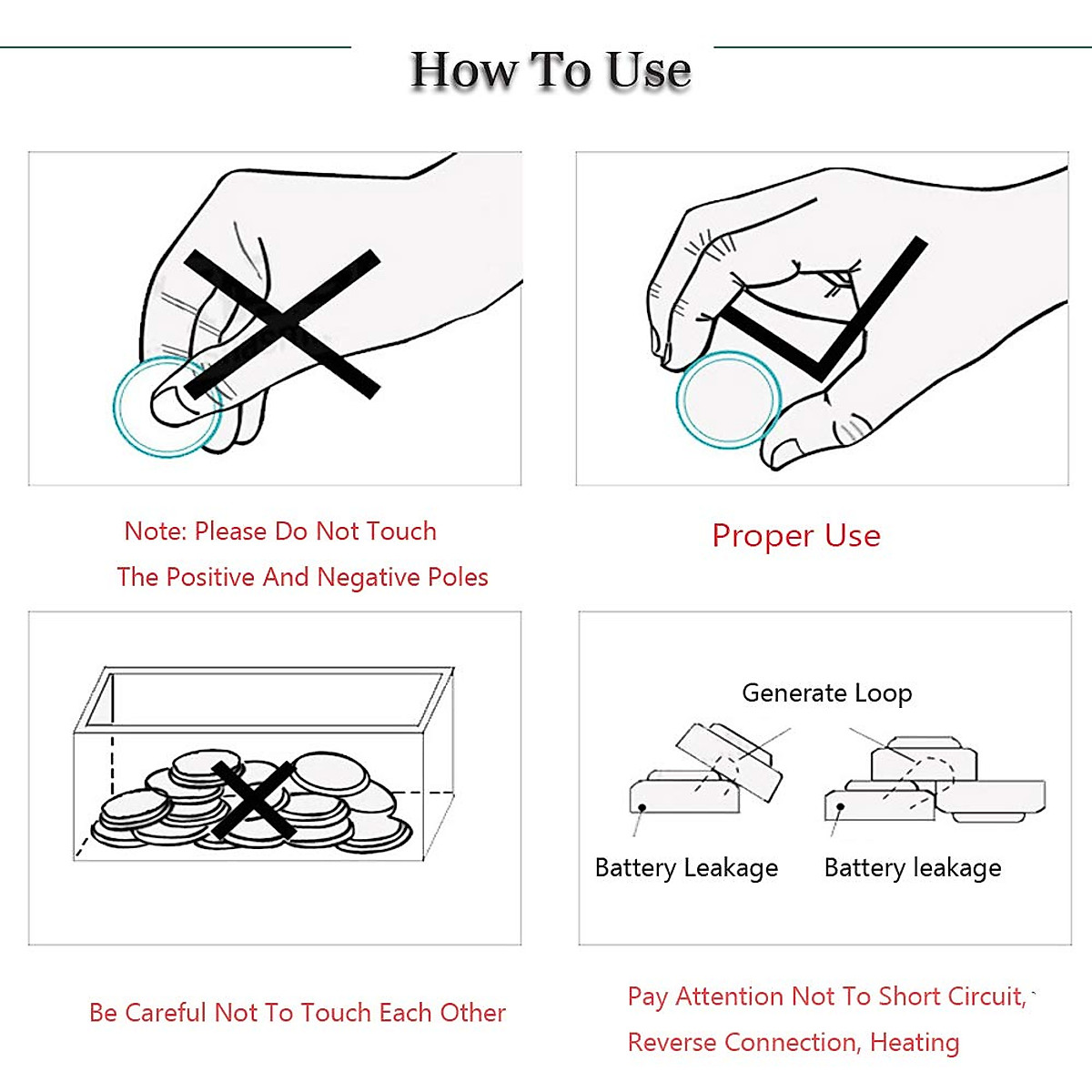 How To Use

Note: Please Do Not Touch
The Positive And Negative Poles

Proper Use

Generate Loop

Battery Leakage

Battery leakage

Be Careful Not To Touch Each Other

Pay Attention Not To Short Circuit,
Reverse Connection, Heating