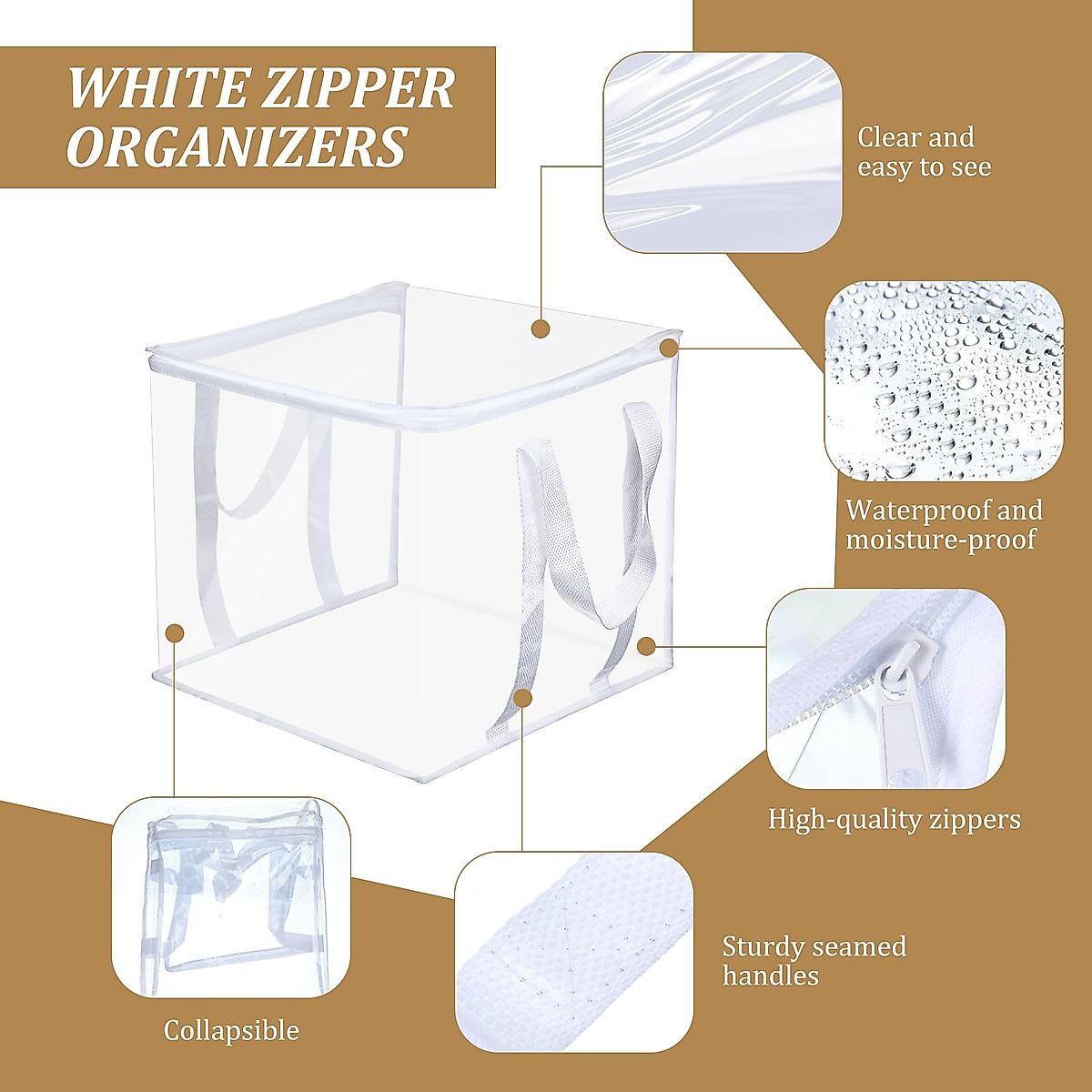 WHITE ZIPPER ORGANIZERS

Clear and easy to see

Waterproof and moisture-proof

High-quality zippers

Sturdy seamed handles

Collapsible