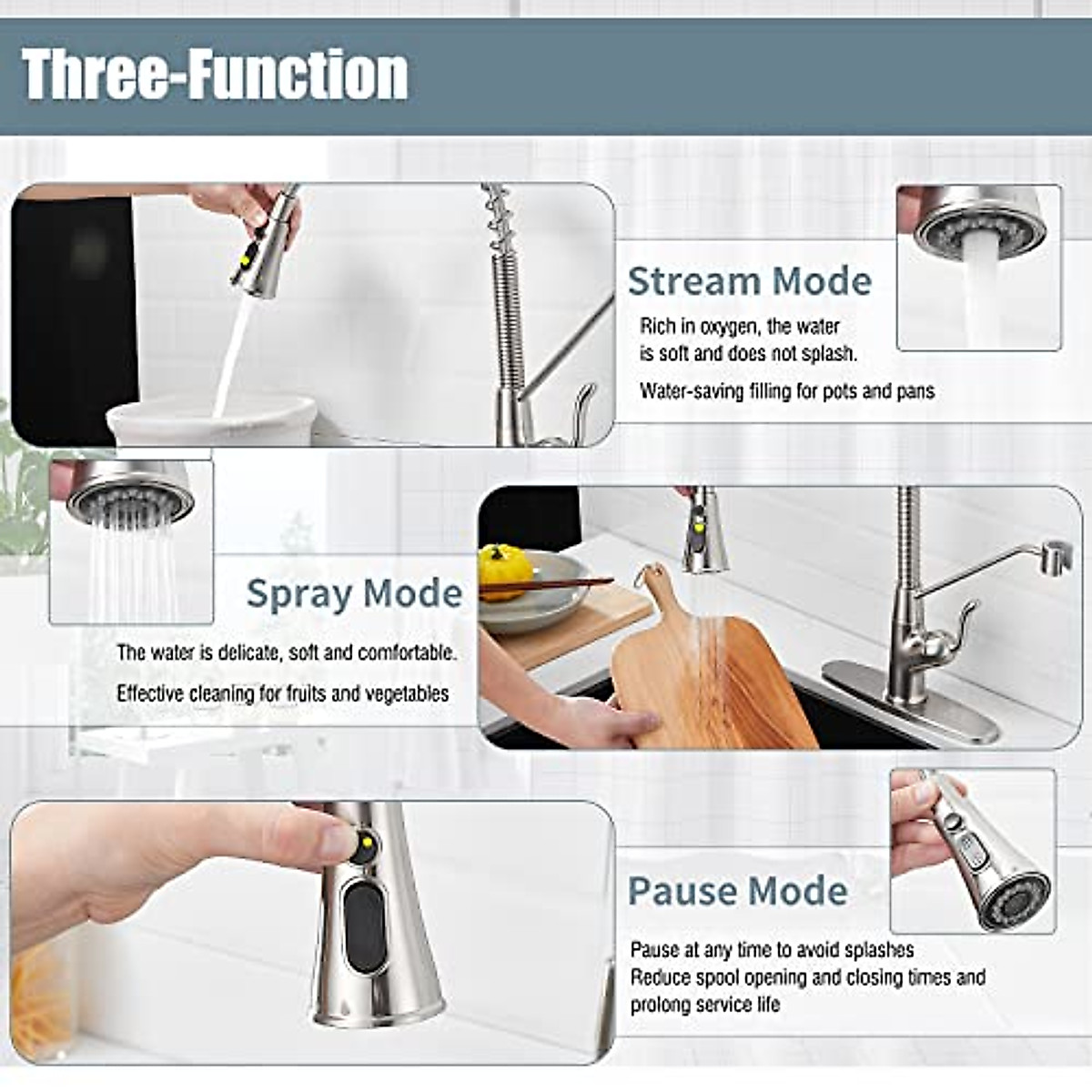 Three-Function

Stream Mode

Rich in oxygen, the water is soft and does not splash.

Water-saving filling for pots and pans

Spray Mode

The water is delicate, soft and comfortable.

Effective cleaning for fruits and vegetables

Pause Mode

Pause at any time to avoid splashes
Reduce spool opening and closing times and prolong service life